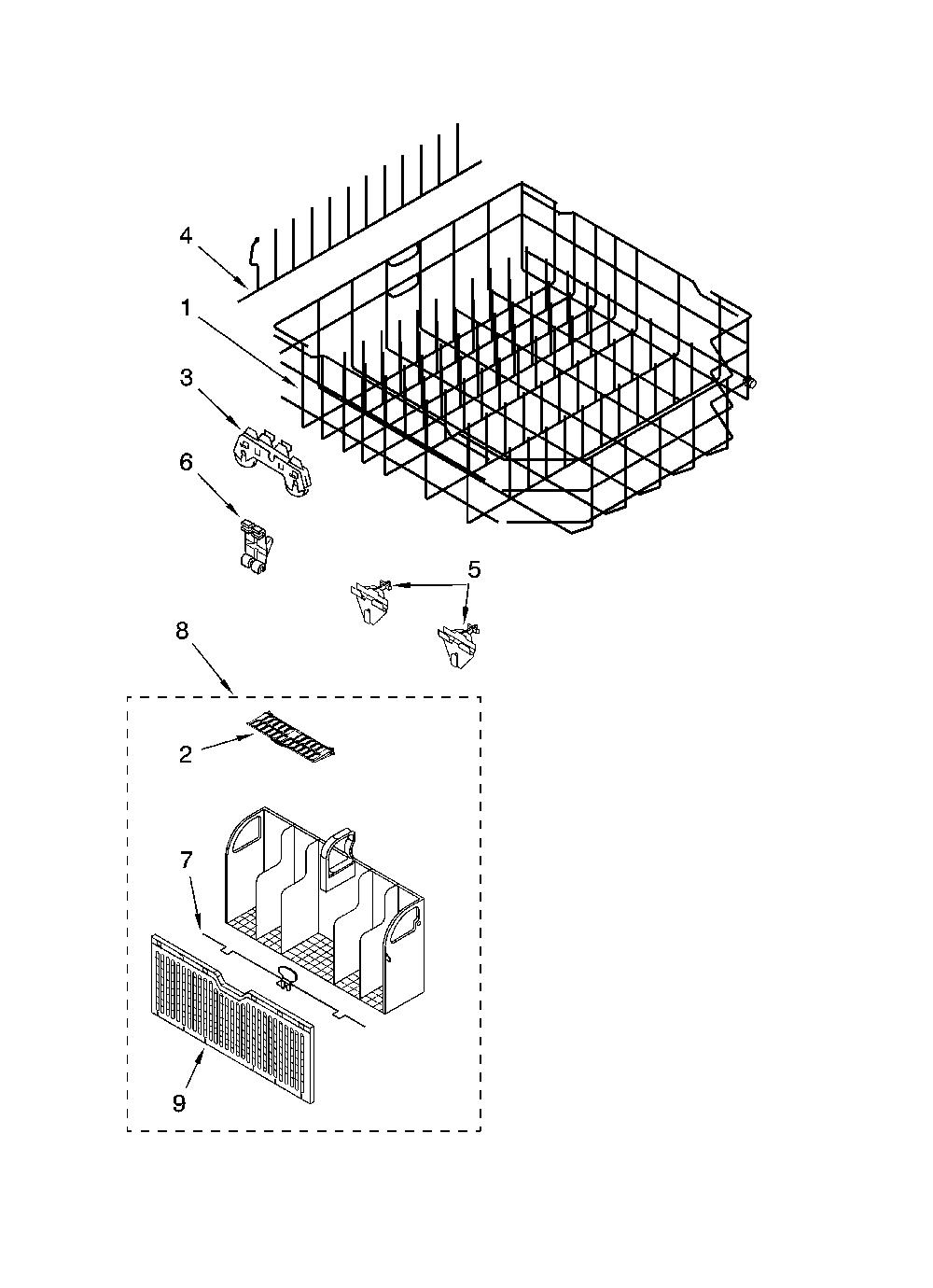 4
1
3
6
5
8
2
7
9