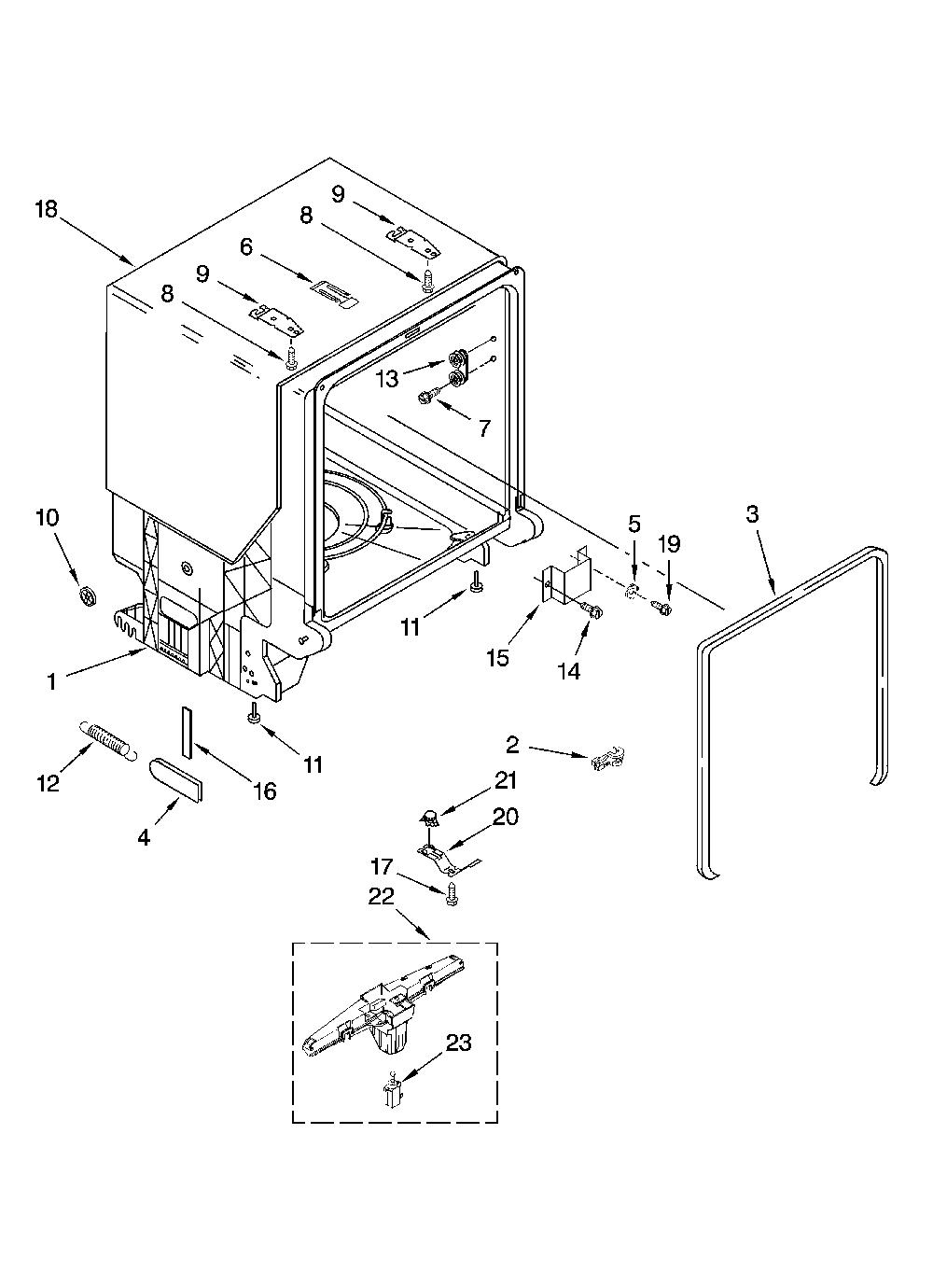 18
9
8
6
9
8
13
7
10
5
19
3
11
15
14
1
11
12
16
4
2
21
20
17
22
23