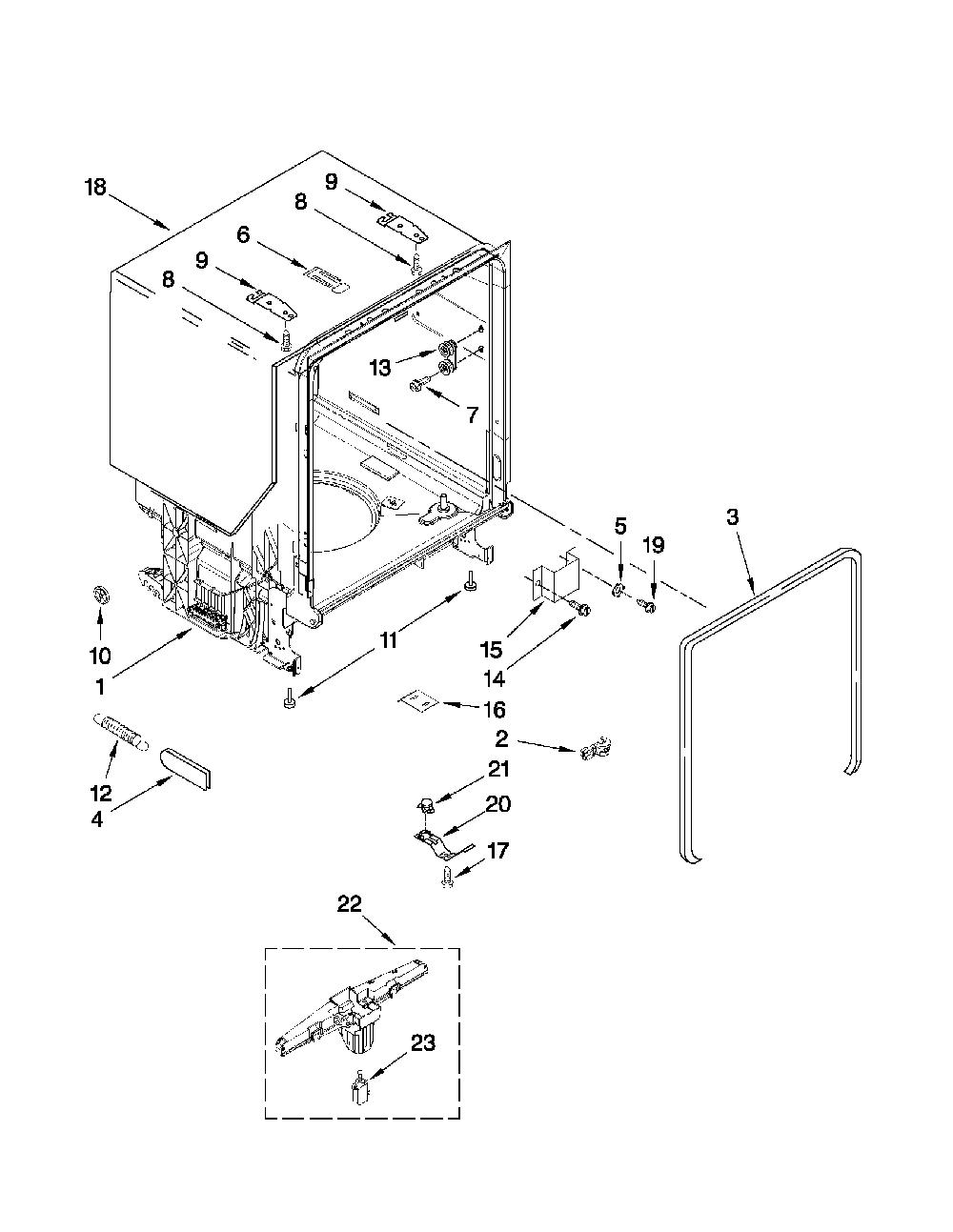 18
9
8
6
9
8
13
7
5
19
3
10
1
11
15
14
16
2
12
4
21
20
17
22
23