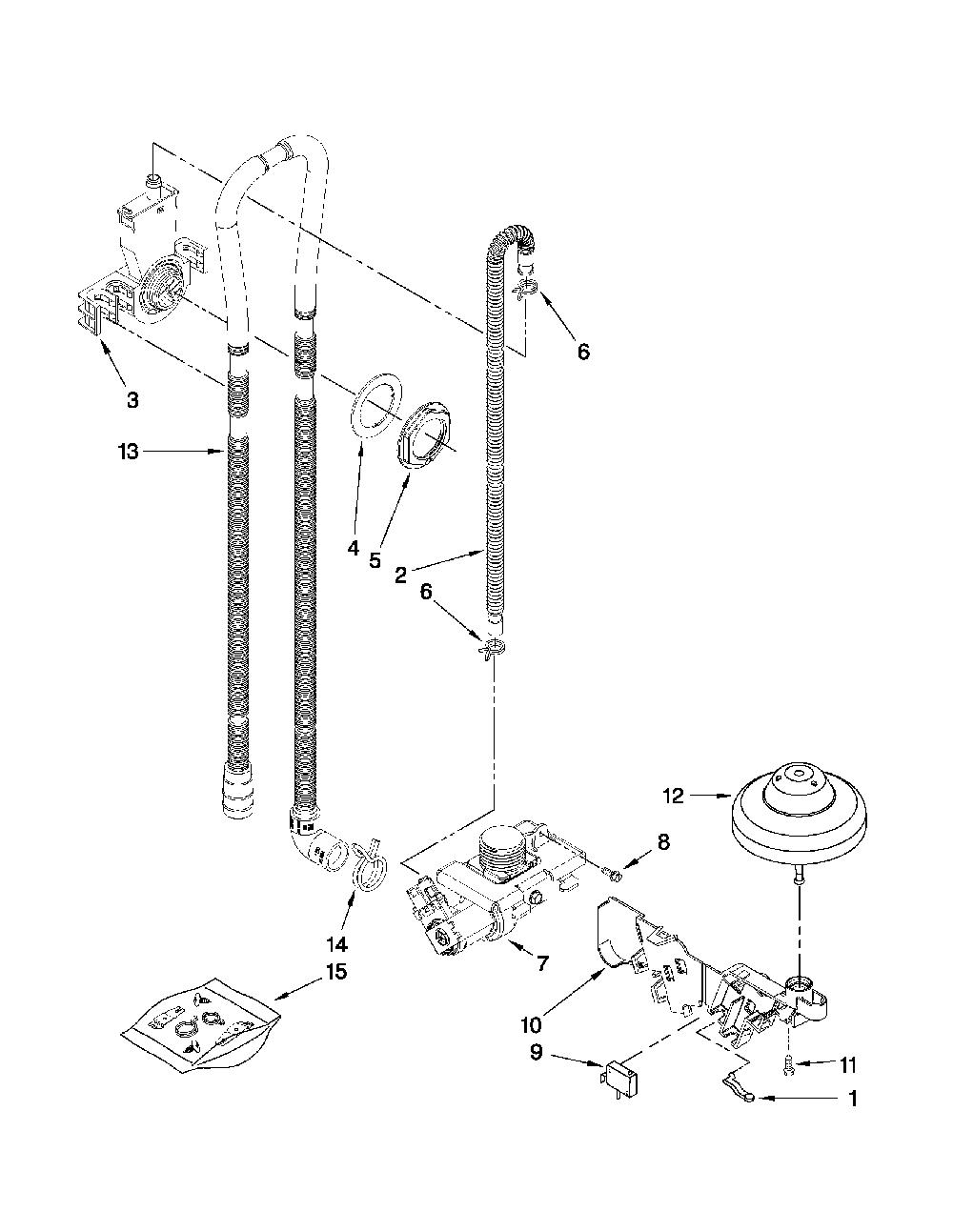 6
3
13
4
5
2
6
12
8
14
7
15
10
9
11
1