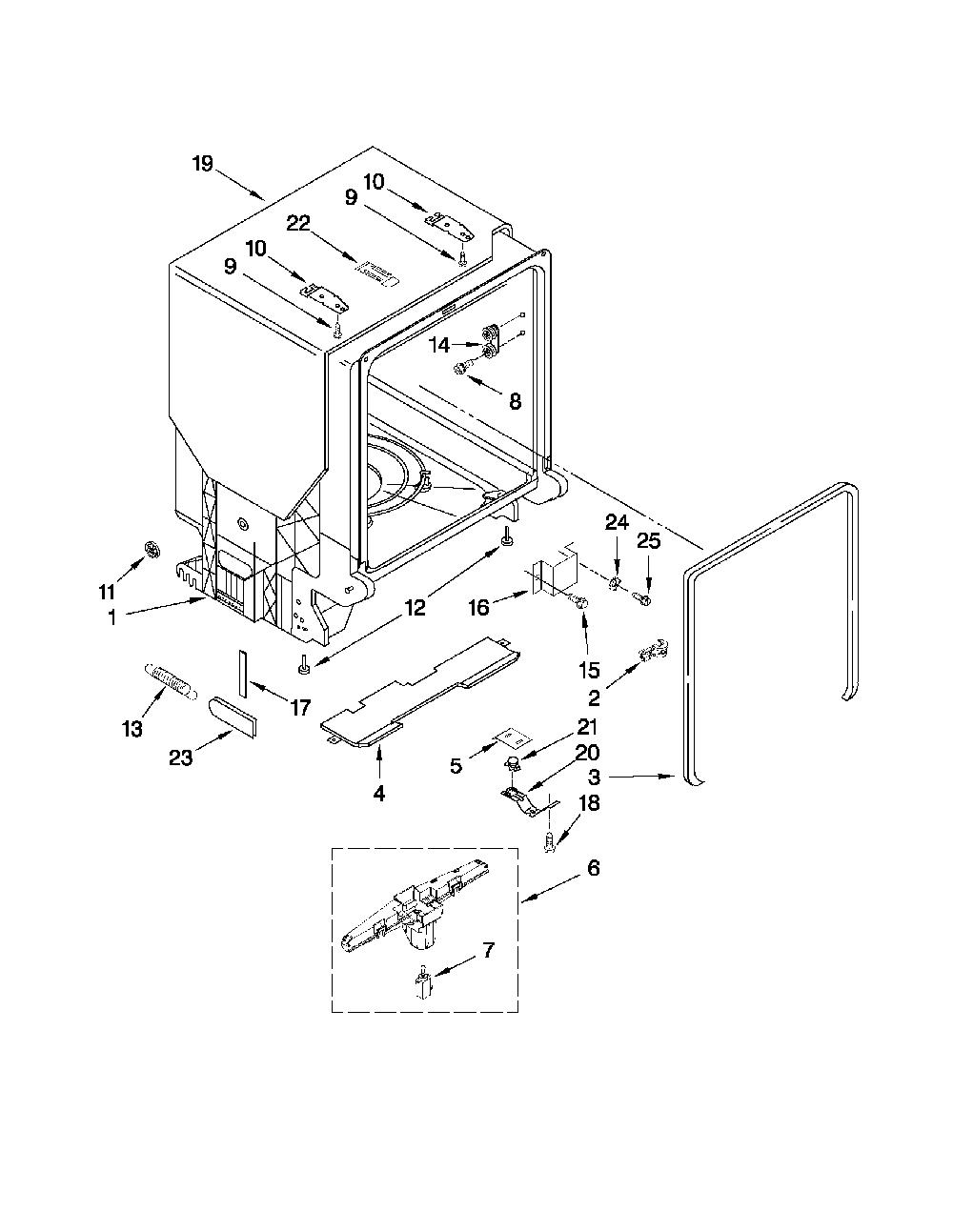 19
10
9
22
10
9
14
8
24
25
11
1
12
16
15
2
13
17
23
4
5
21
20
3
18
6
7