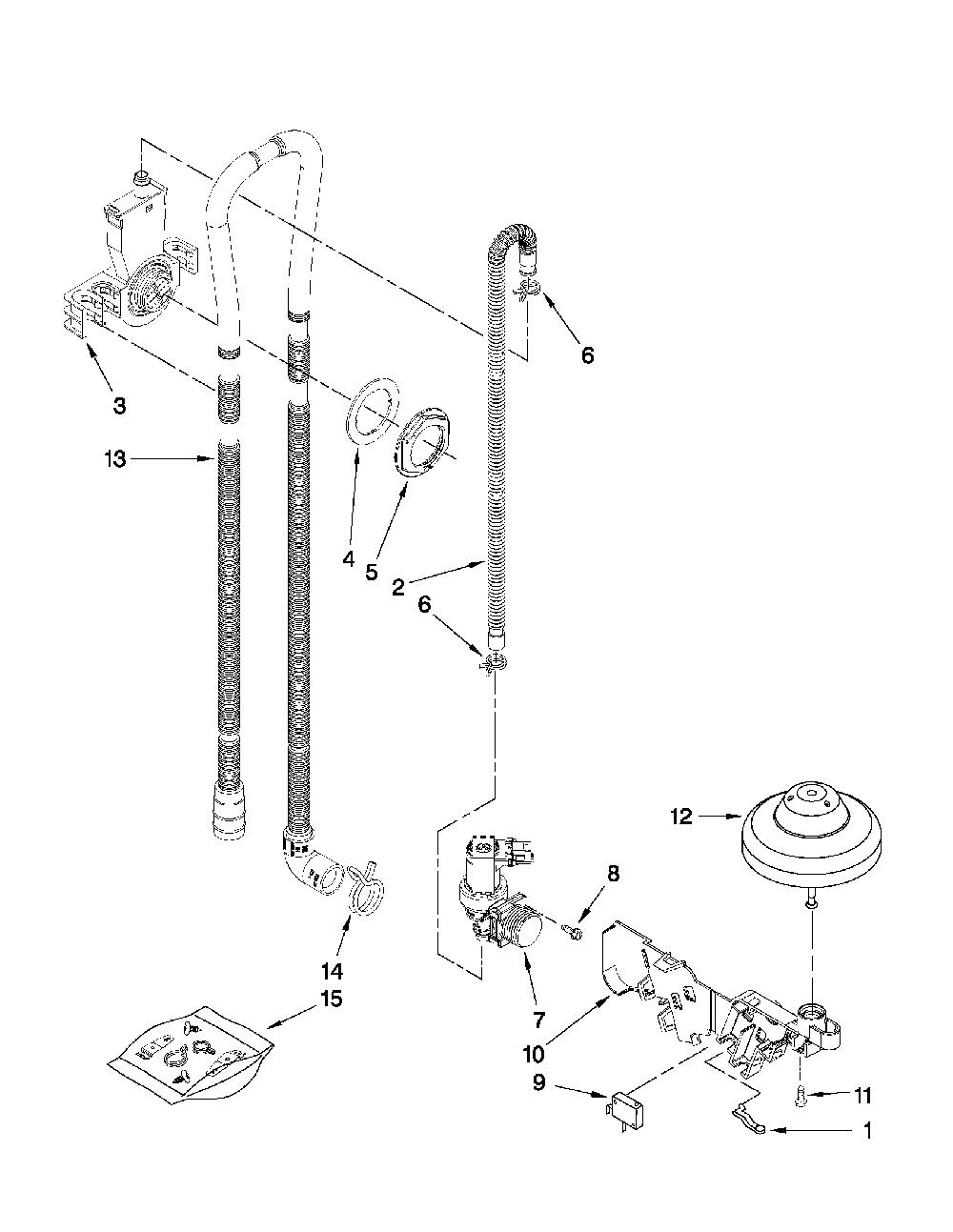 6
3
13
4
5
2
6
12
8
14
15
7
10
9
11
1