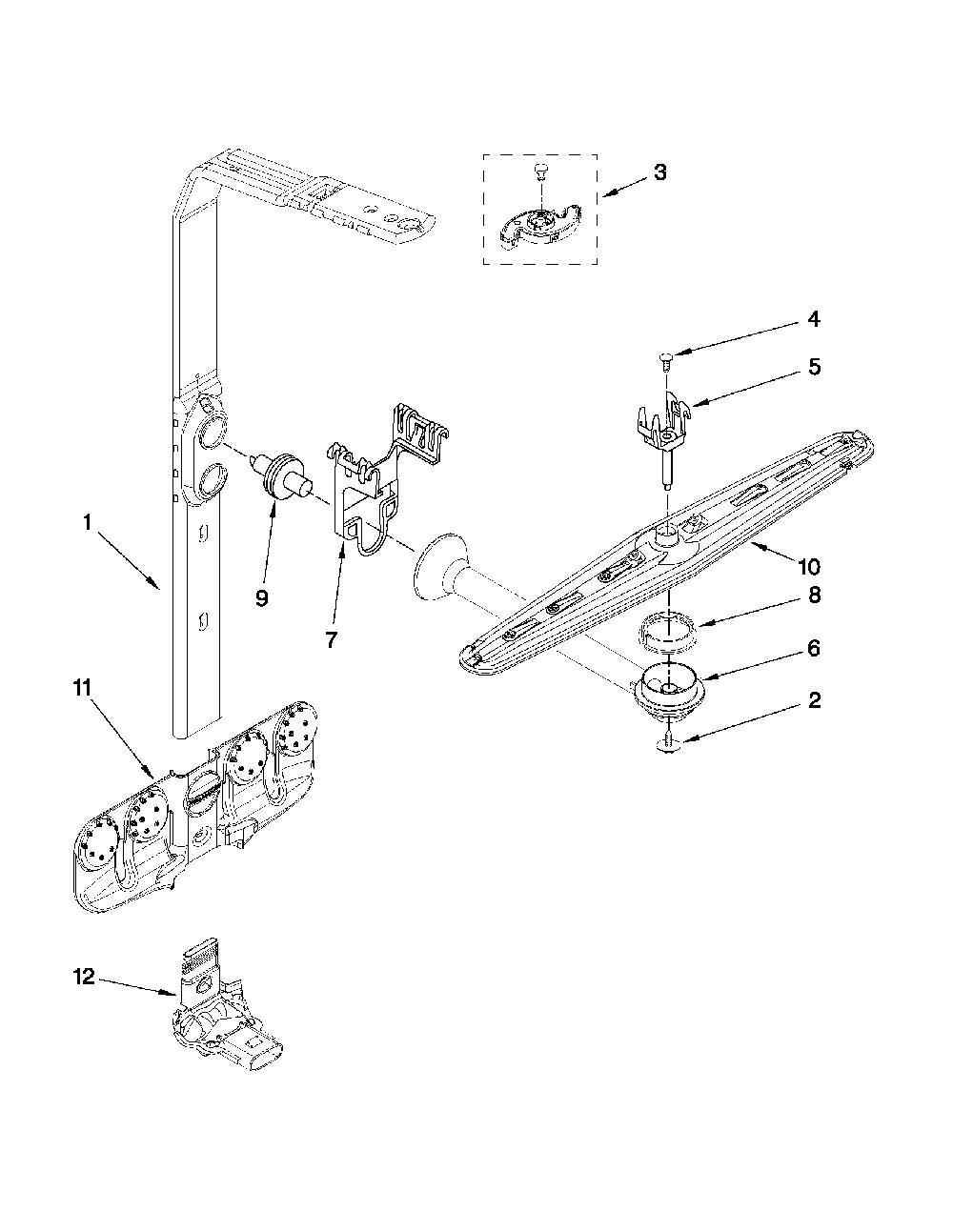 3
4
5
1
9
7
10
8
6
2
11
12