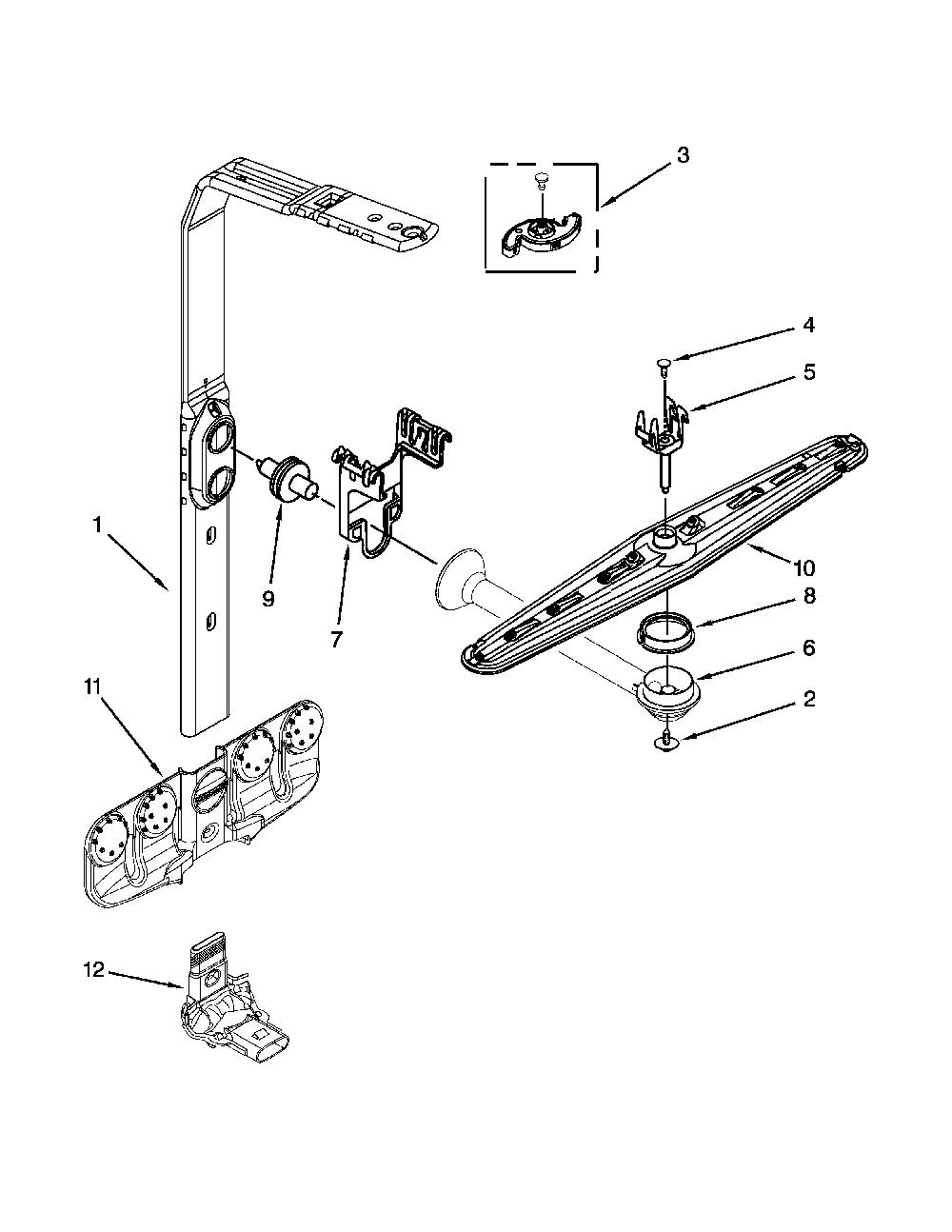 3

4

5

1

9

7

10

8

6

2

11

12