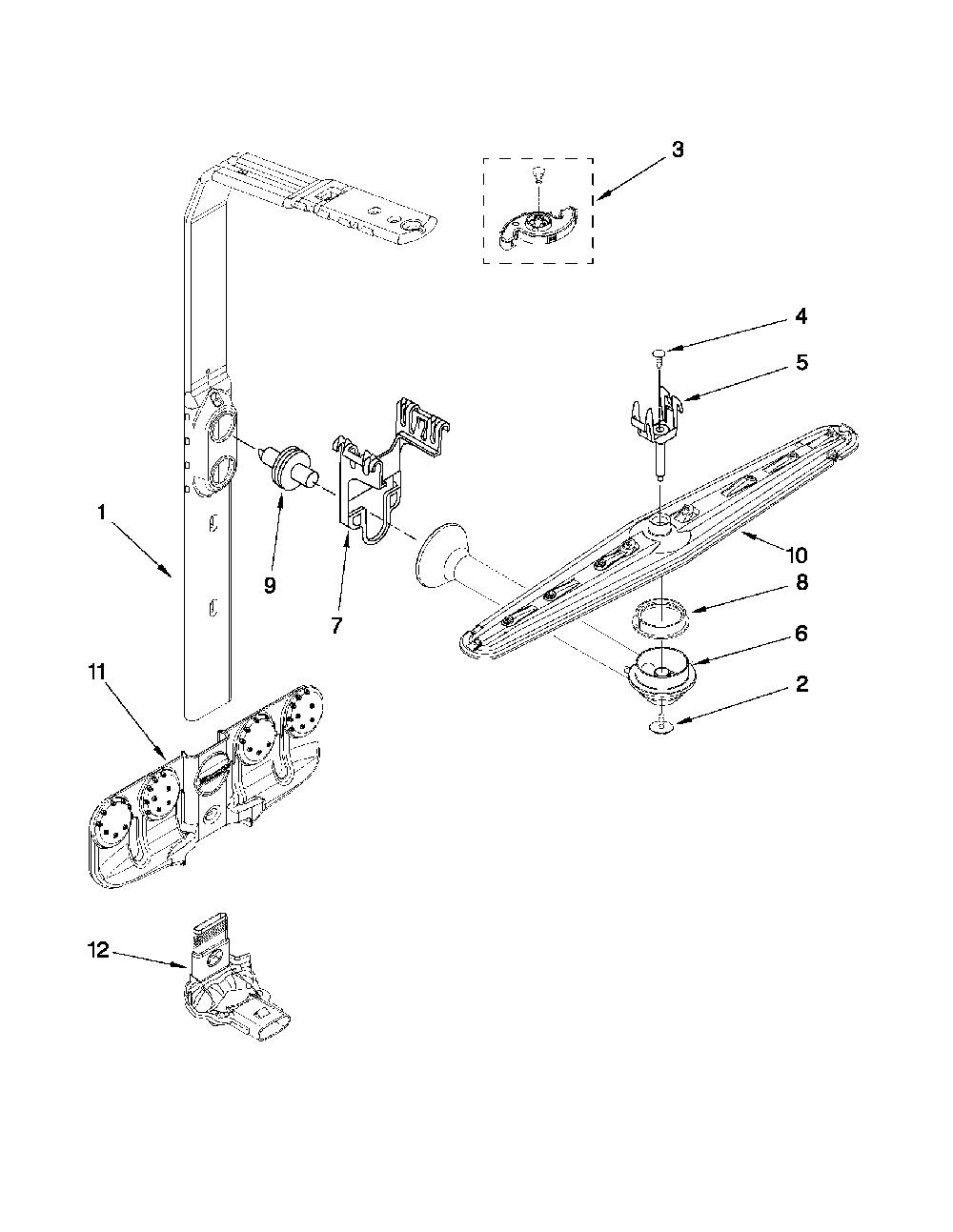 3
4
5
1
9
7
10
8
6
2
11
12