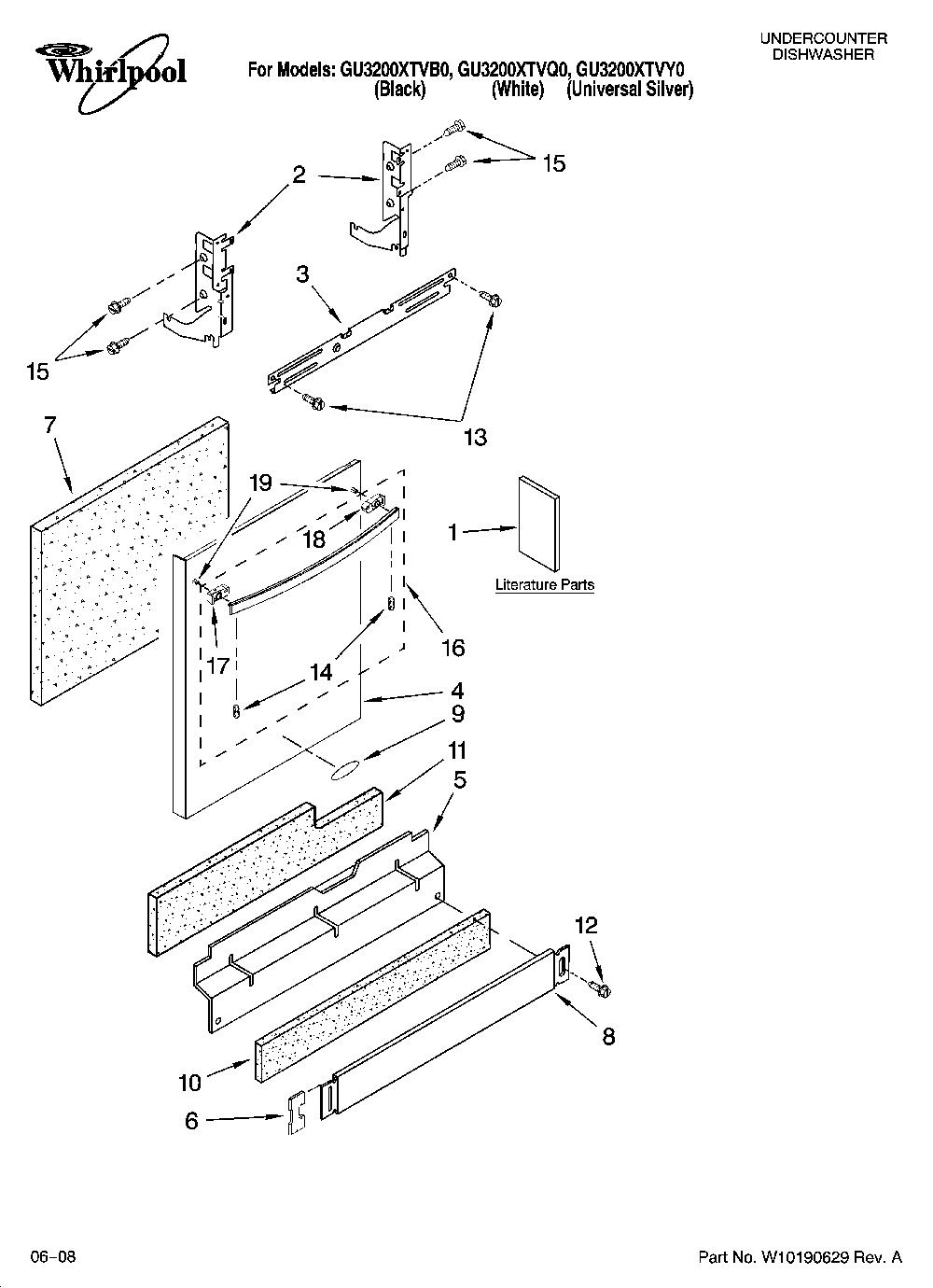 Whirlpool

For Models: GU3200XTVB0, GU3200XTVQ0, GU3200XTVY0
(Black) (White) (Universal Silver)

UNDERCOUNTER
DISHWASHER

2
15
15
3
13
7
19
18
1
Literature Parts
17
14
16
4
9
11
5
12
8
10
6

06-08

Part No. W10190629 Rev. A