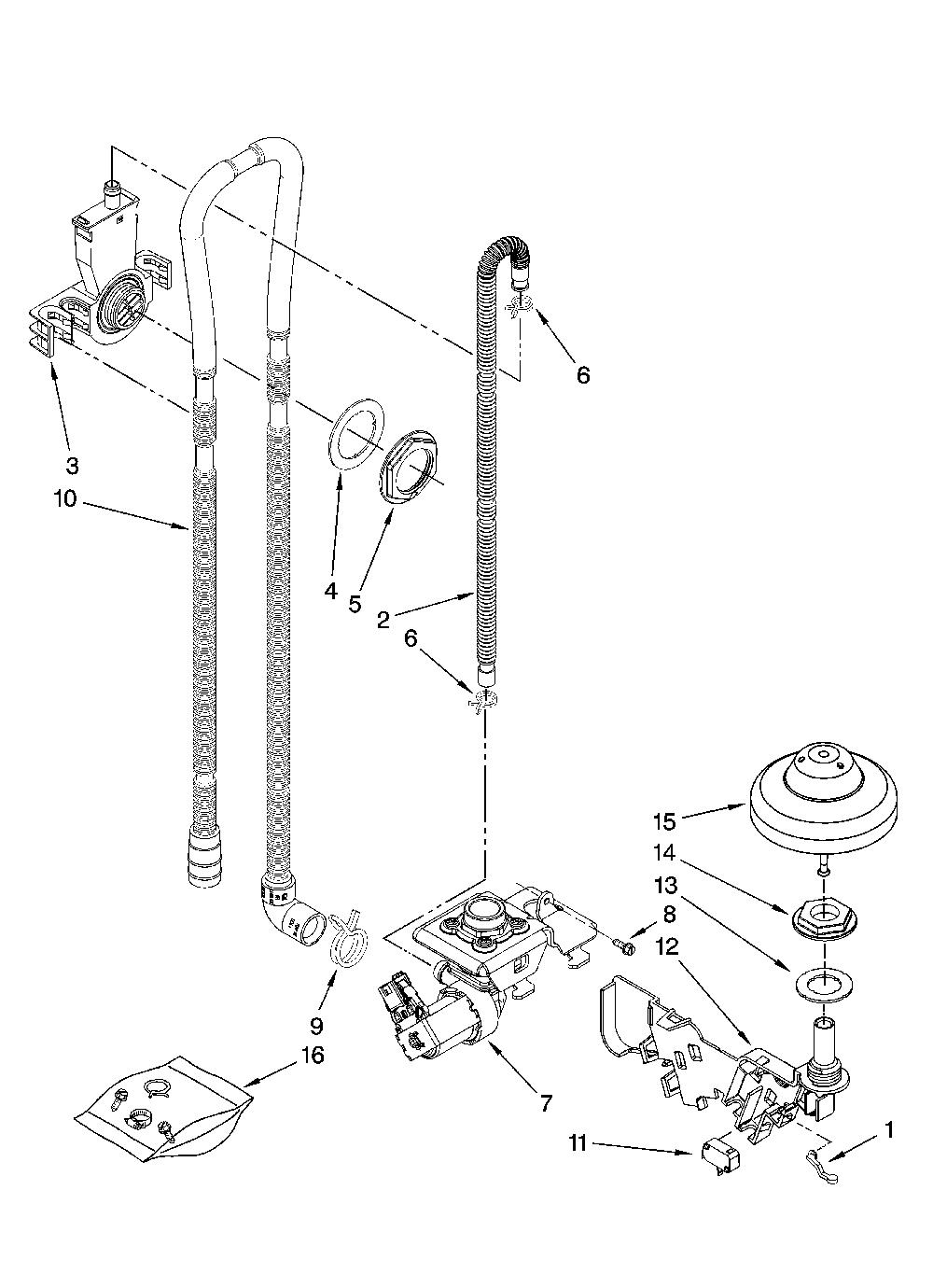 6
3
10
4
5
2
6
15
14
13
8
12
9
16
7
11
1