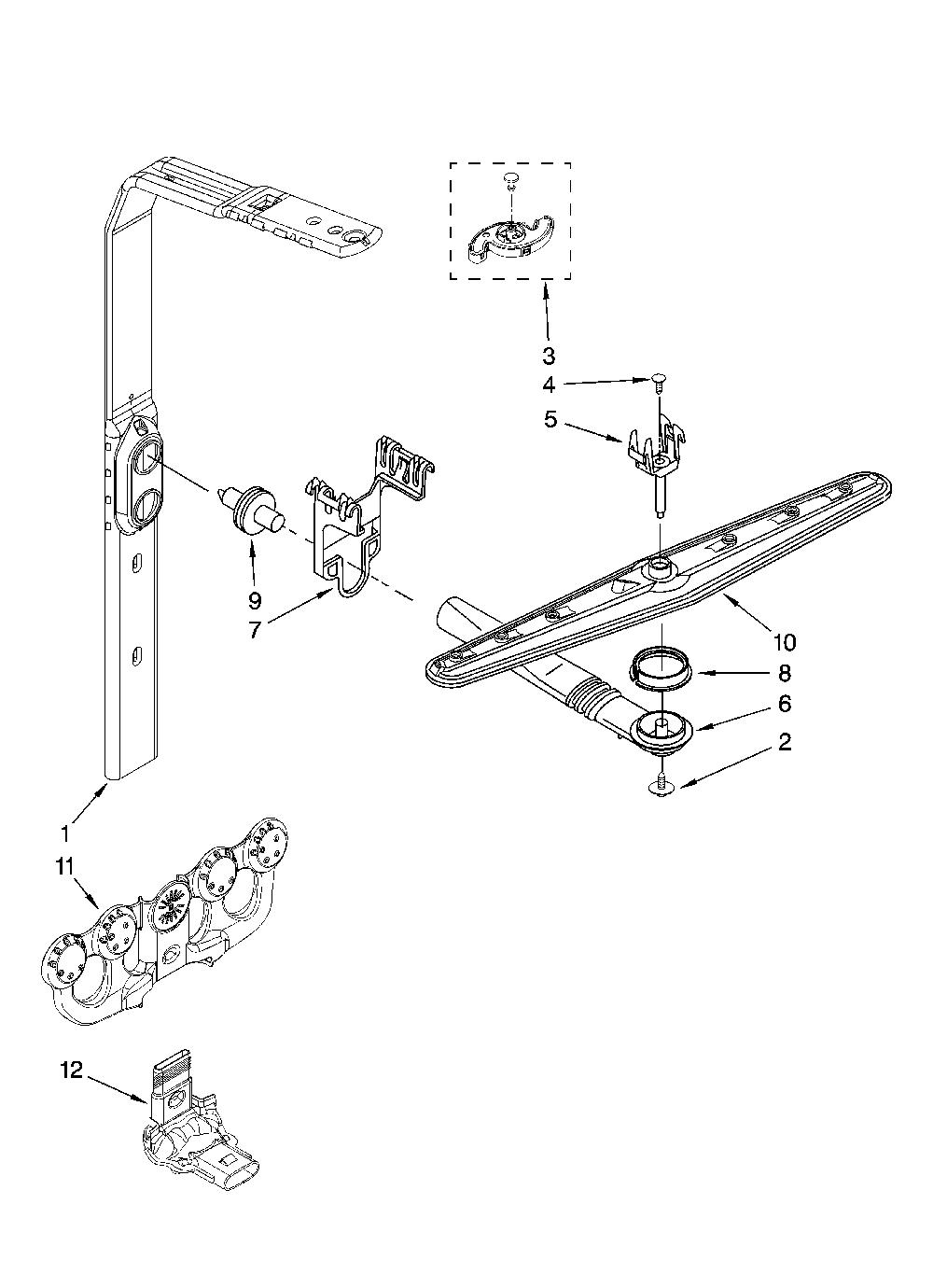 3
4
5
9
7
10
8
6
2
1
11
12