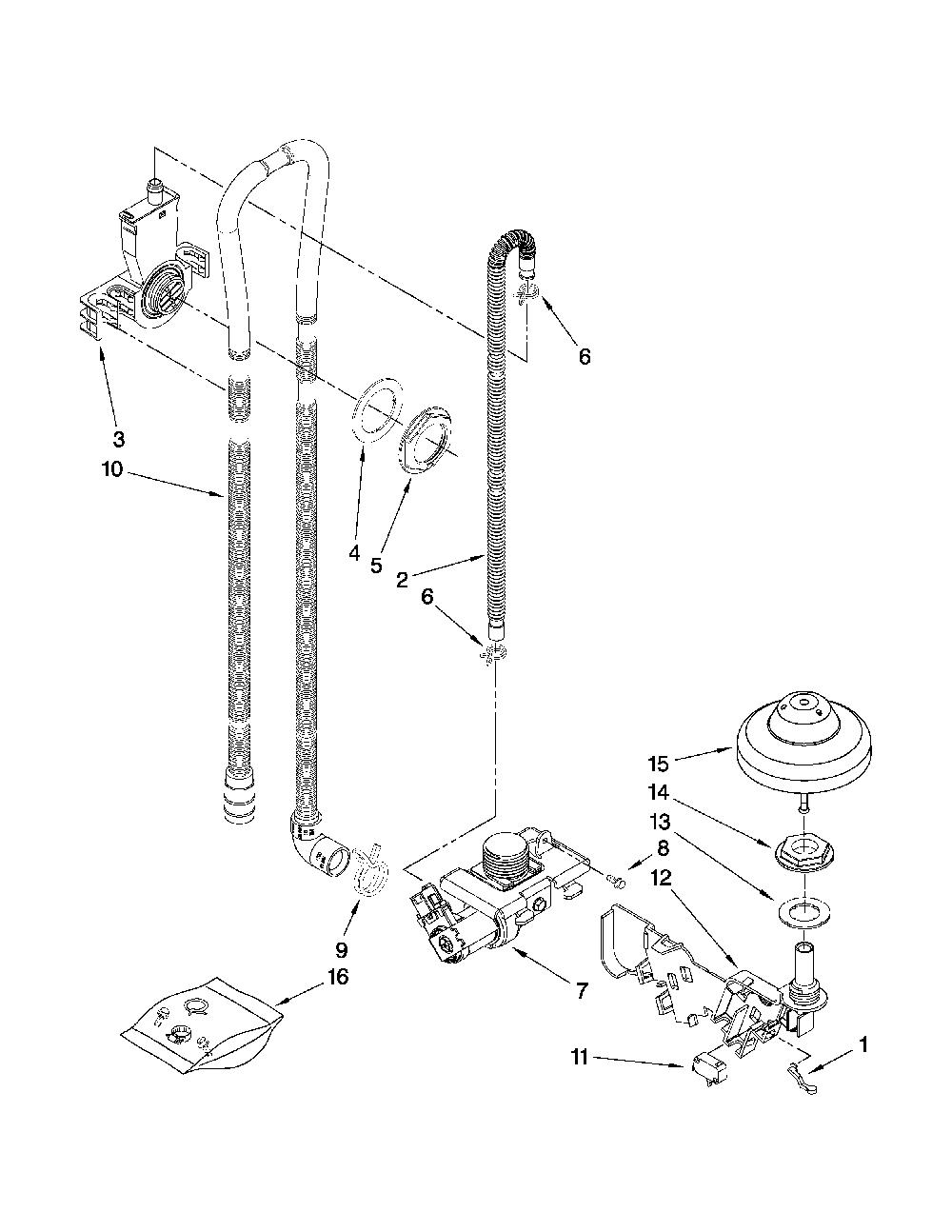 6
3
10
4
5
2
6
15
14
13
8
12
9
16
7
11
1