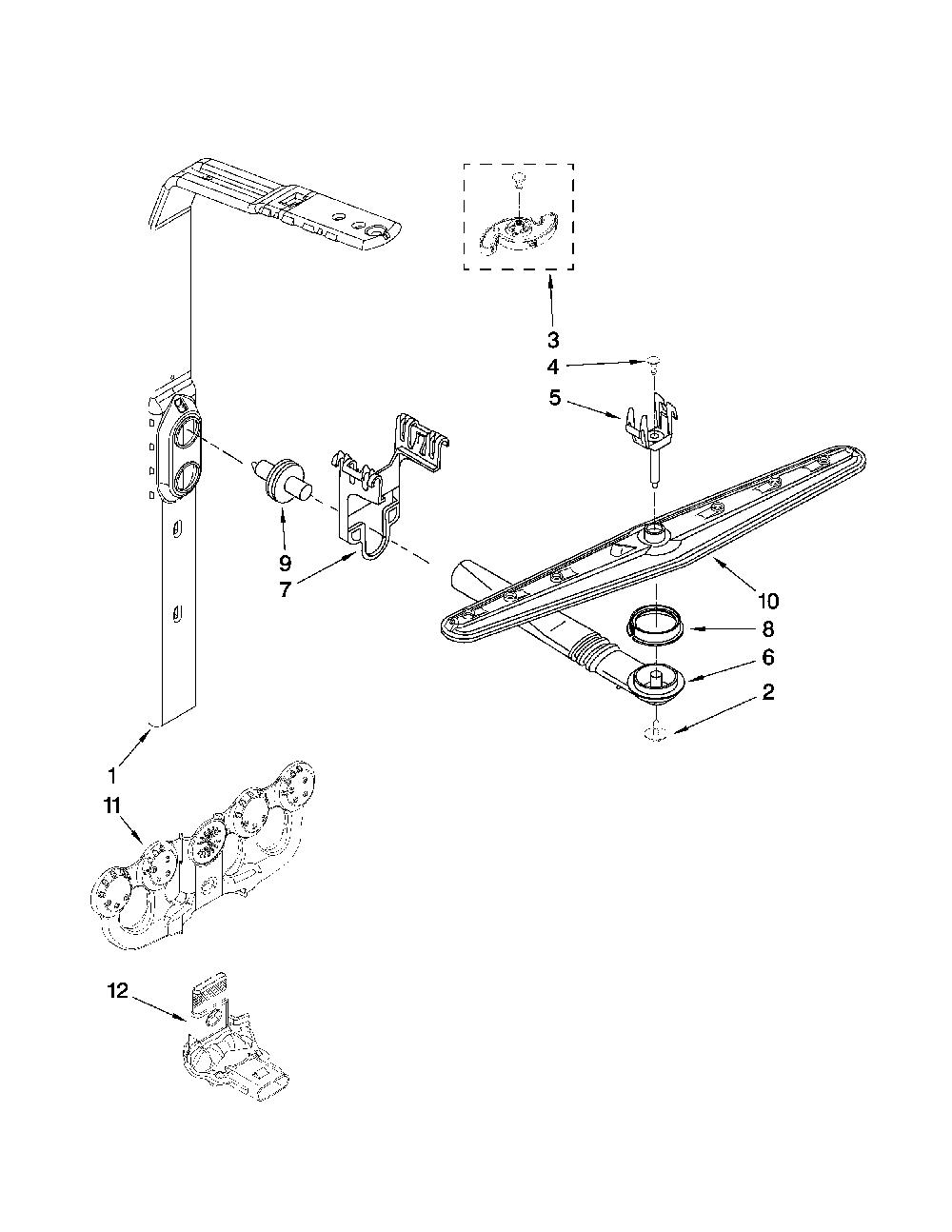 3
4
5
9
7
10
8
6
2
1
11
12