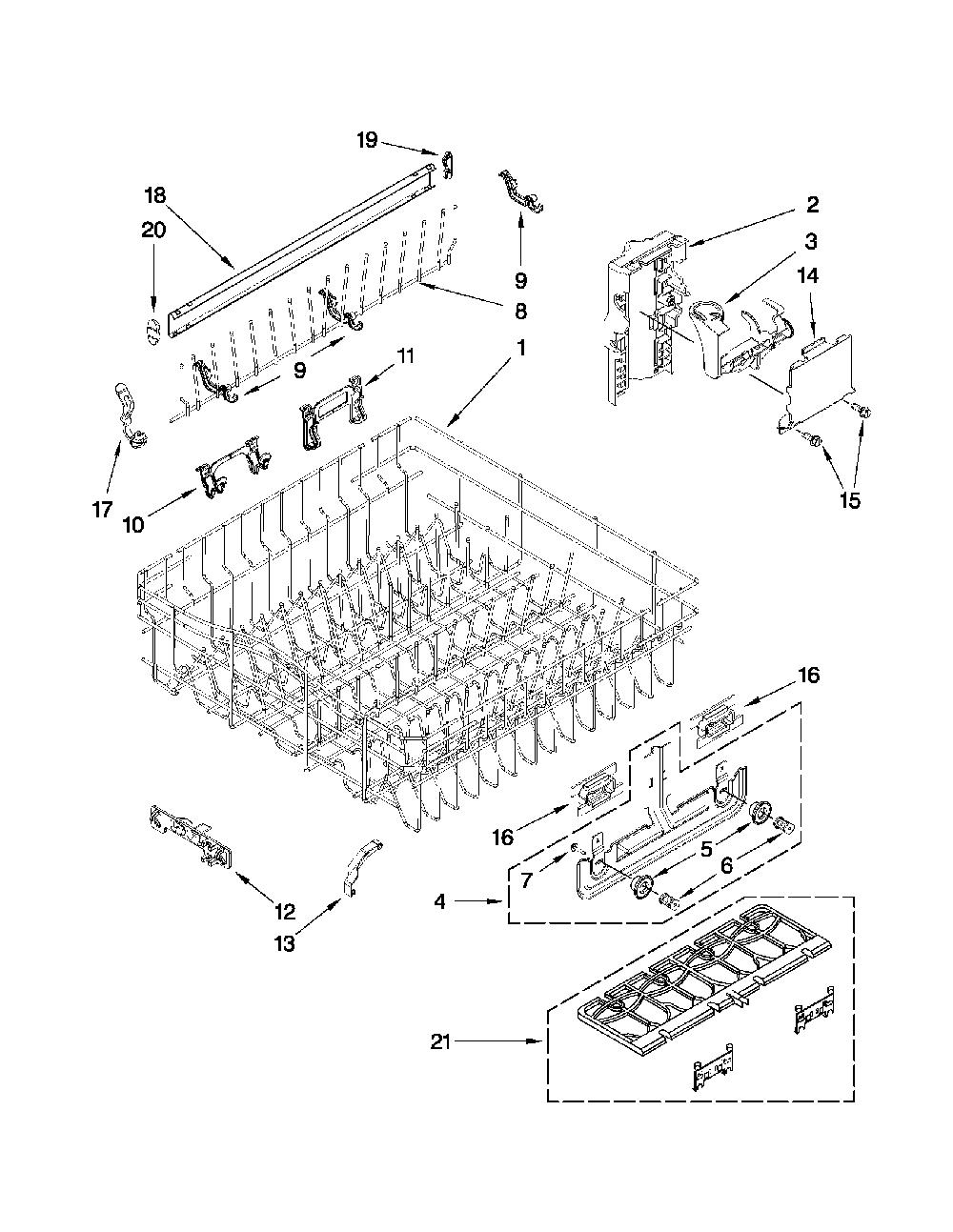 19
18
20
9
2
3
14
8
9
11
1
17
10
15
16
16
5
7
6
4
12
13
21