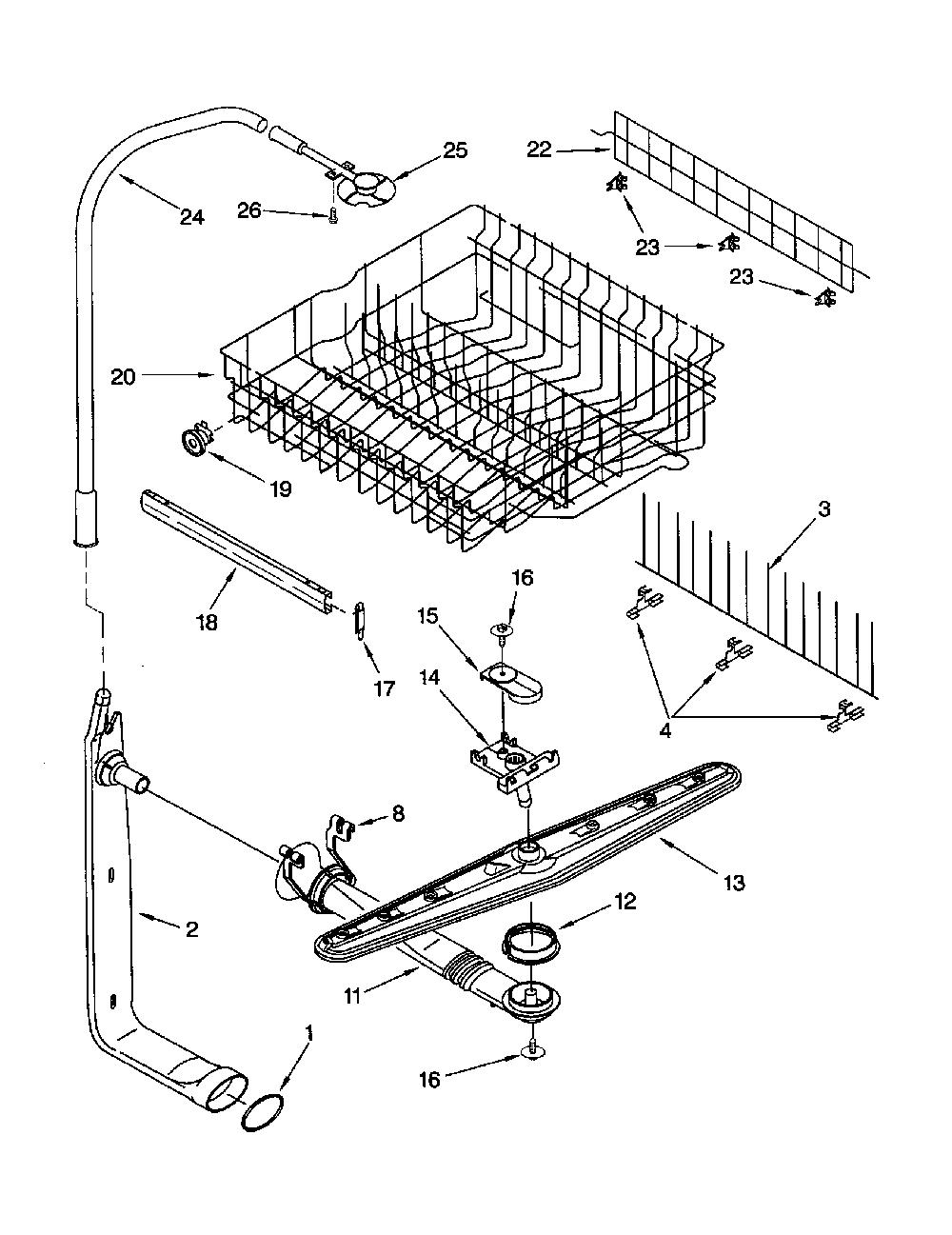 25
22
24
26
23
23
23
20
19
3
18
16
15
17
14
4
8
13
2
12
11
1
16