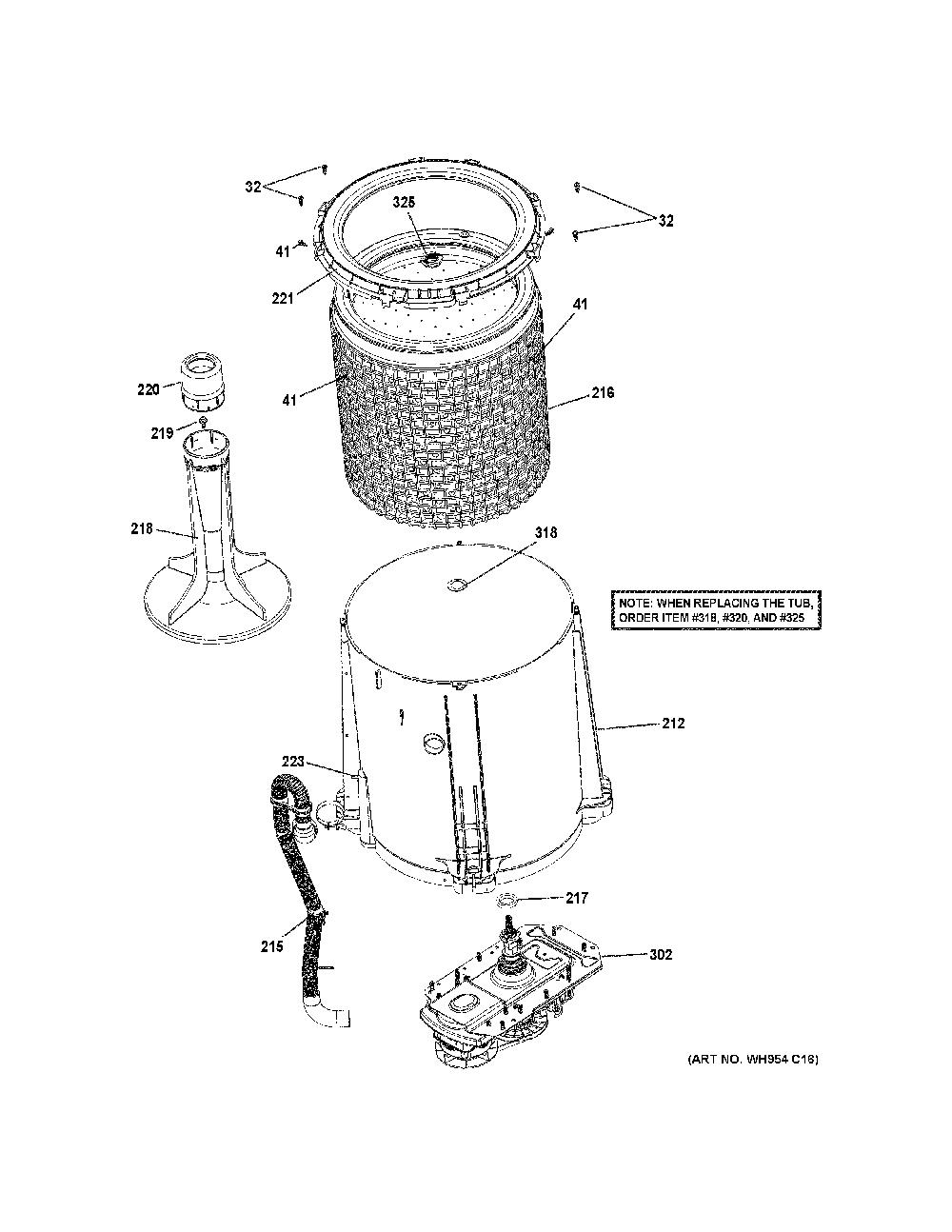 32

325

32

41

221

41

220

41

216

219

218

318

NOTE: WHEN REPLACING THE TUB, ORDER ITEM #318, #320, AND #325

212

223

217

215

302

(ART NO. WH954 C18)