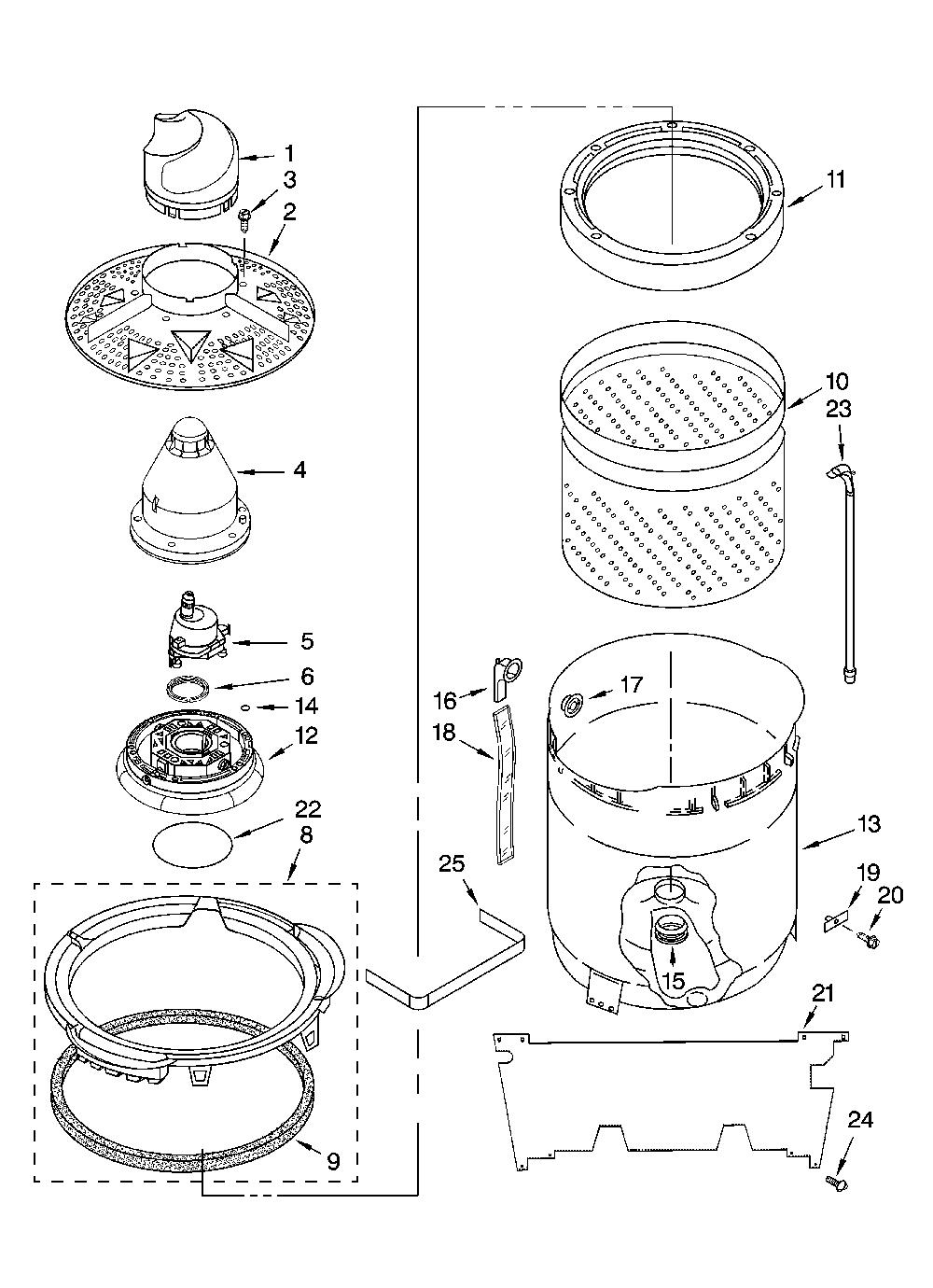 1
3
2
4
5
6
14
12
22
8
9
11
10
23
16
17
18
13
25
19
20
15
21
24