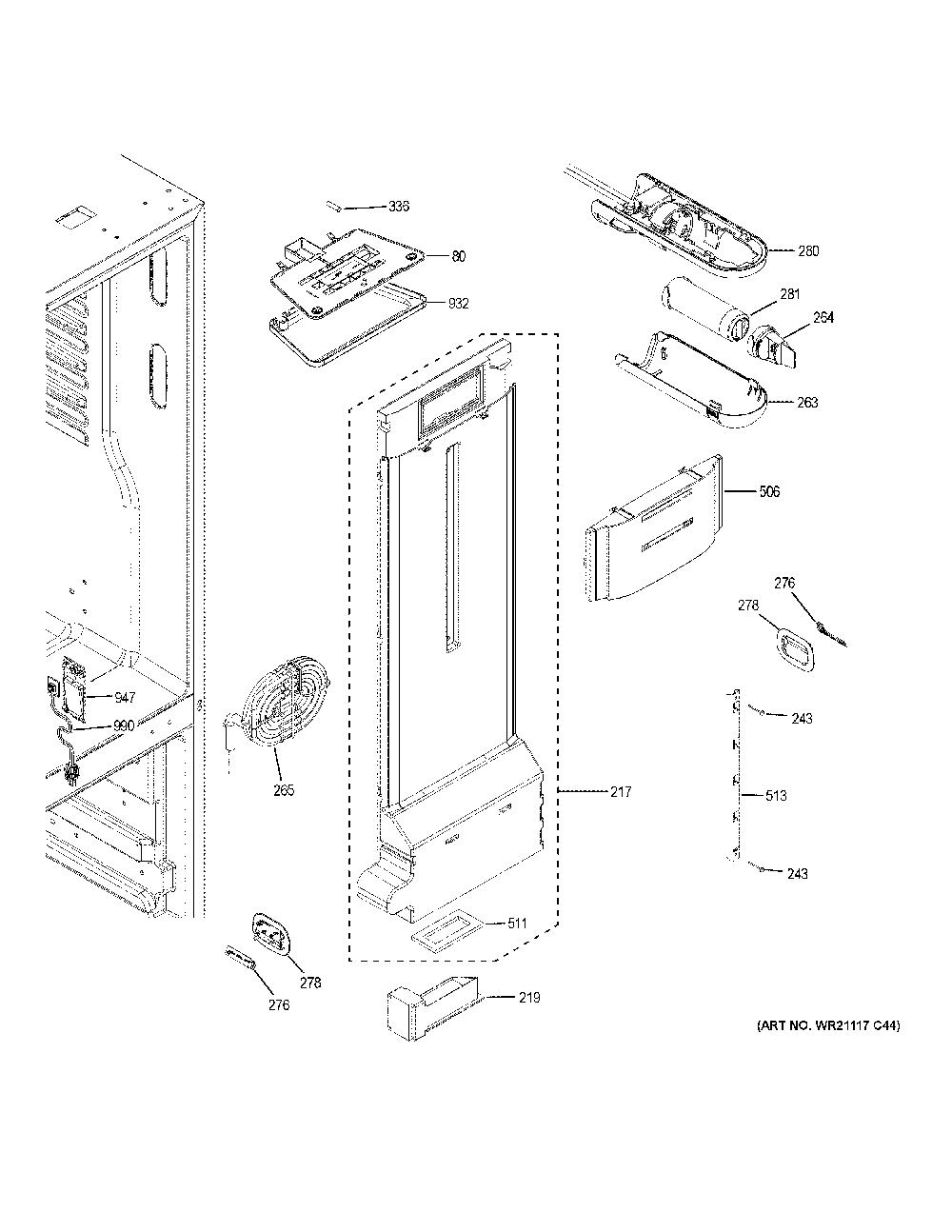 335
80
932
280
281
264
263
506
276
278
243
513
243
947
990
265
217
511
278
276
219
(ART NO. WR21117 C44)