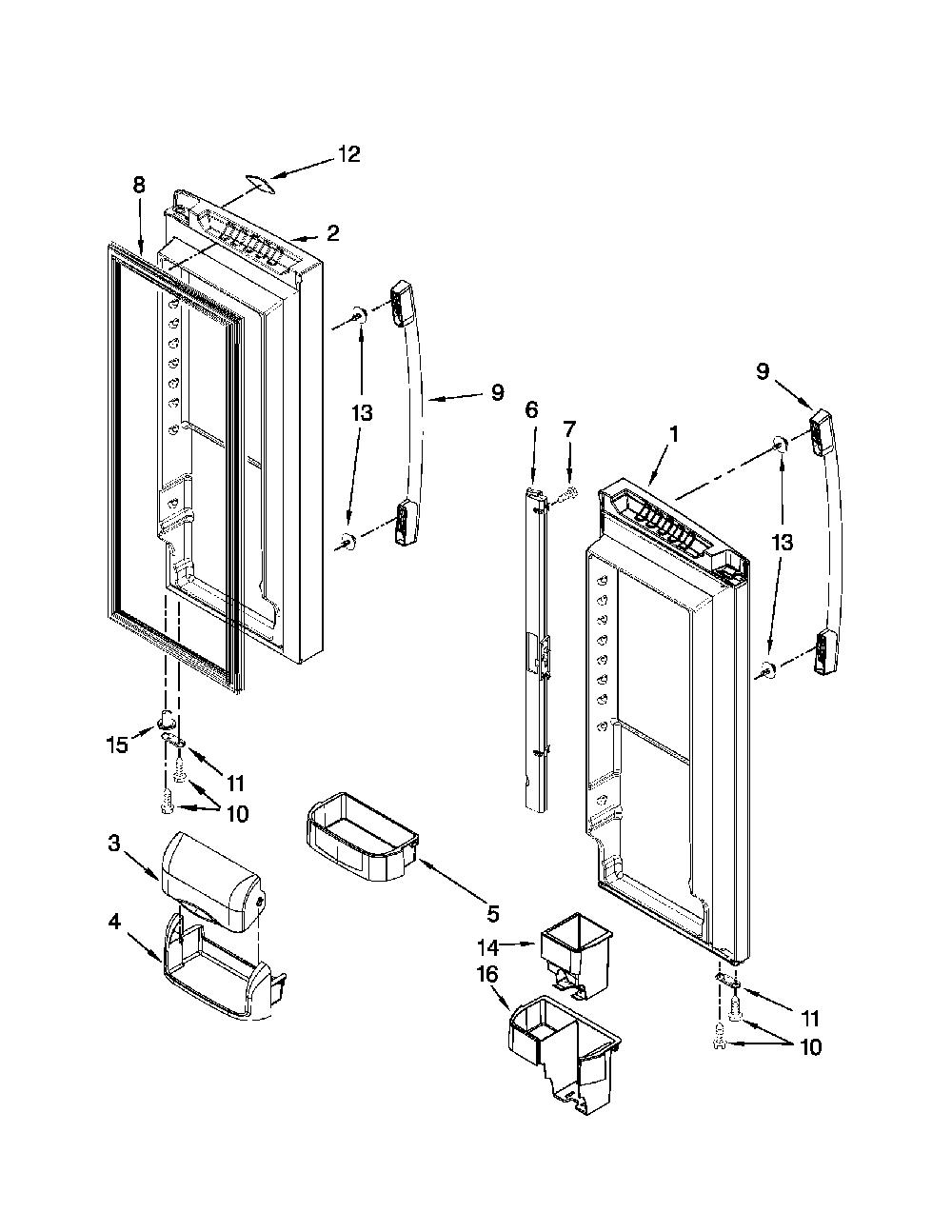 12
8
2
13
9
6
7
1
9
13
15
11
10
3
4
5
14
16
11
10