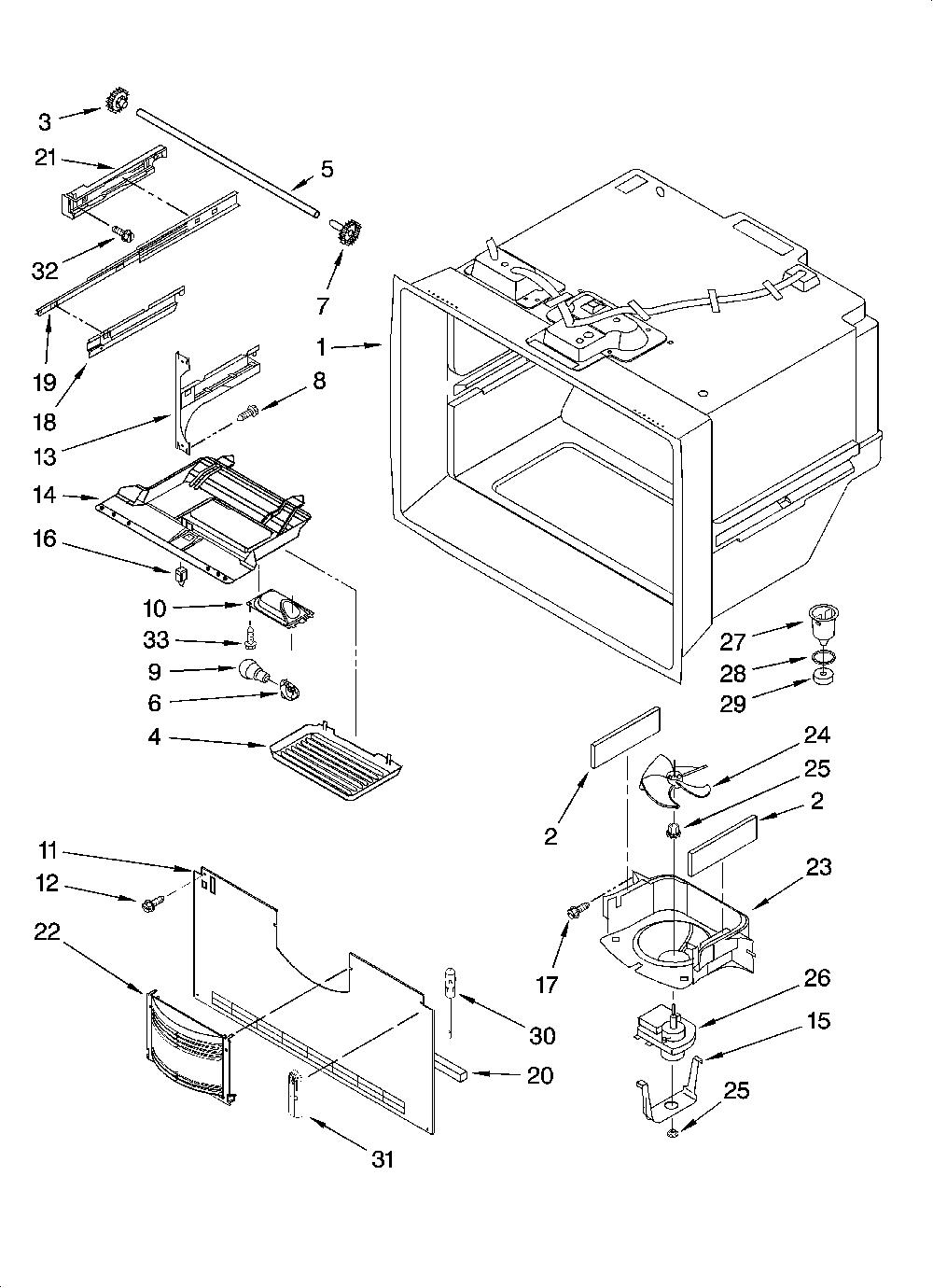 3
21
5
32
7
19
18
1
8
13
14
16
10
33
9
6
4
27
28
29
24
25
2
2
23
11
12
22
17
26
15
30
20
25
31