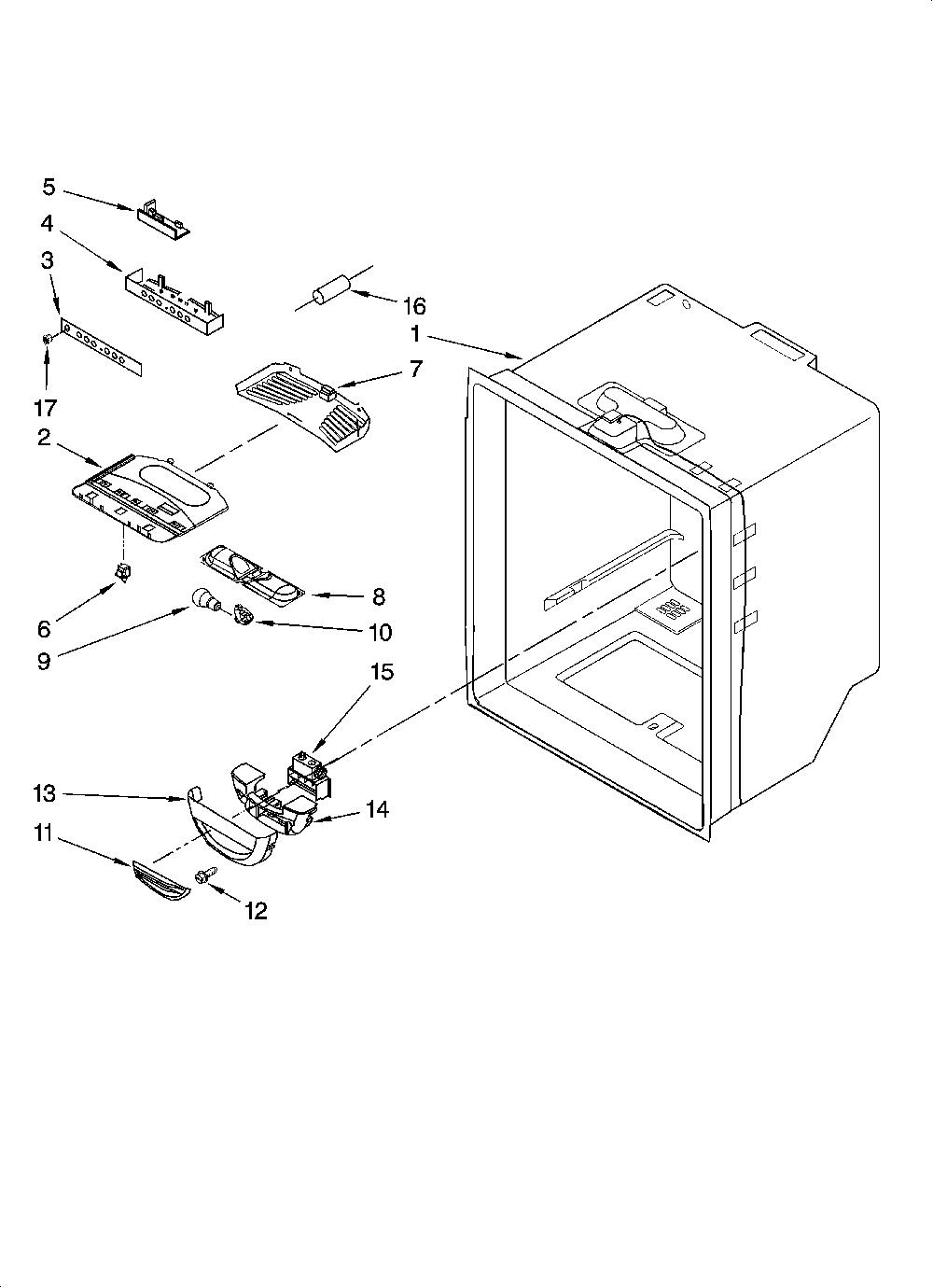 5
4
3
16
1
7
17
2
8
6
10
9
15
13
14
11
12