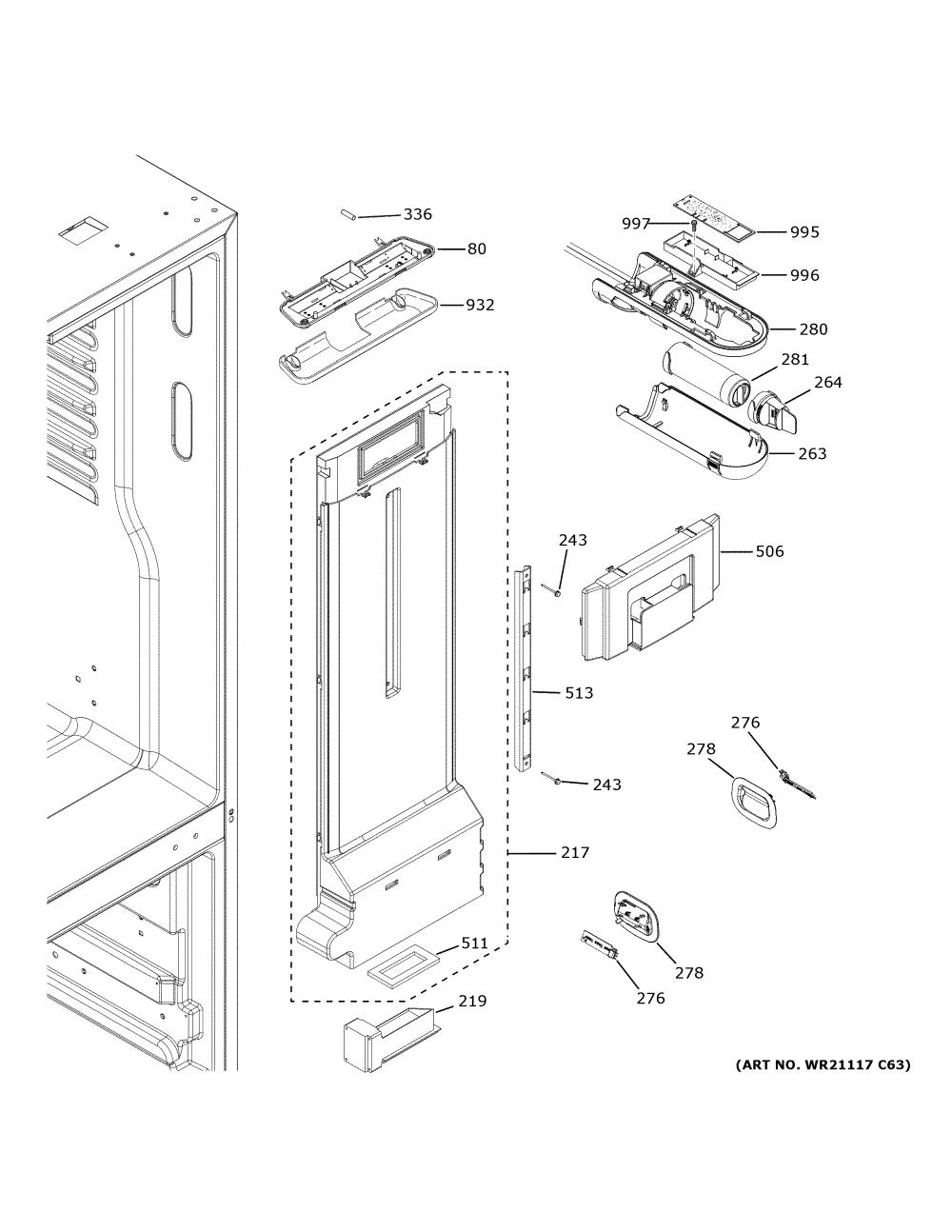 336
80
932
997
995
996
280
281
264
263
243
506
513
243
276
278
217
511
278
276
219
(ART NO. WR21117 C63)