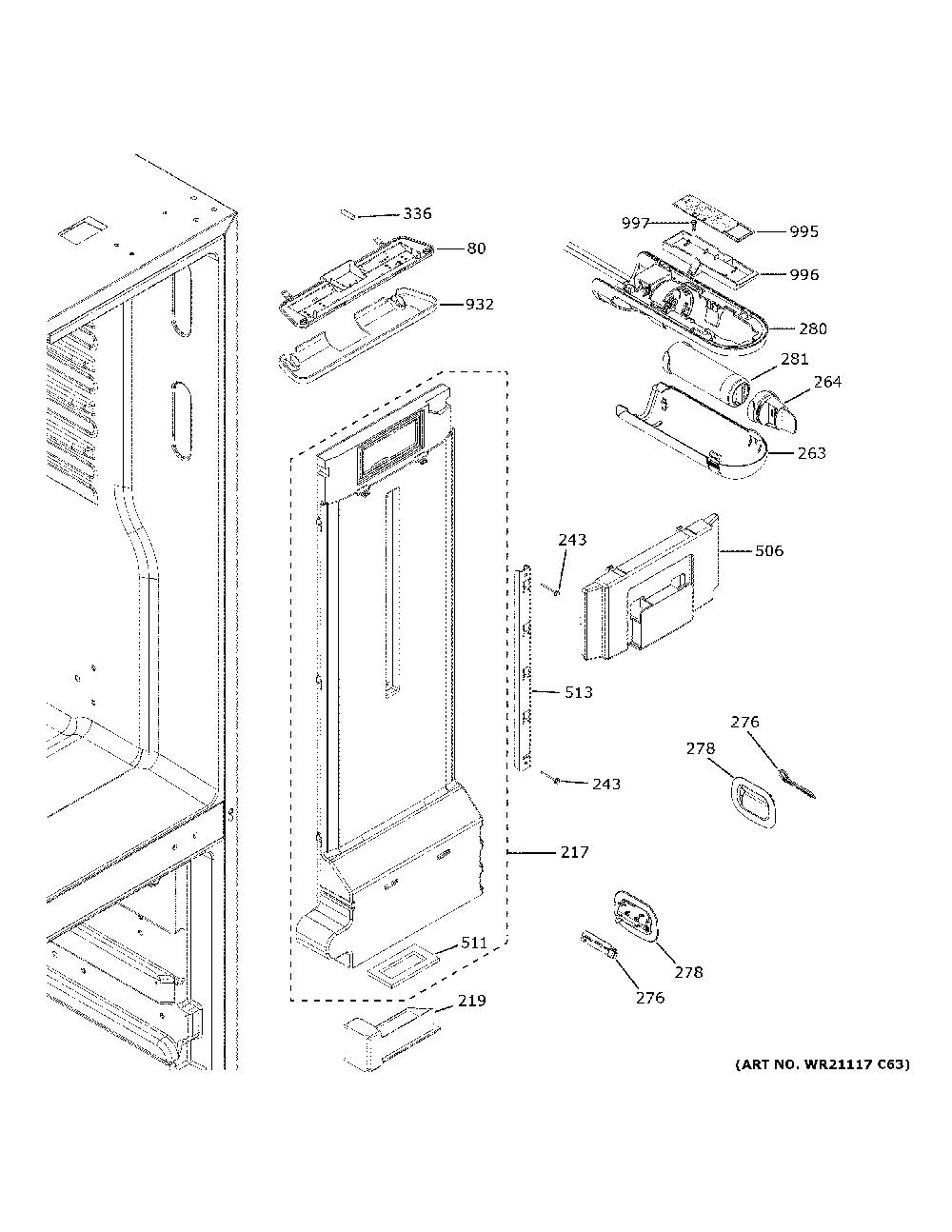 336
80
932
997
995
996
280
281
264
263
243
506
513
243
276
278
217
511
278
276
219
(ART NO. WR21117 C63)