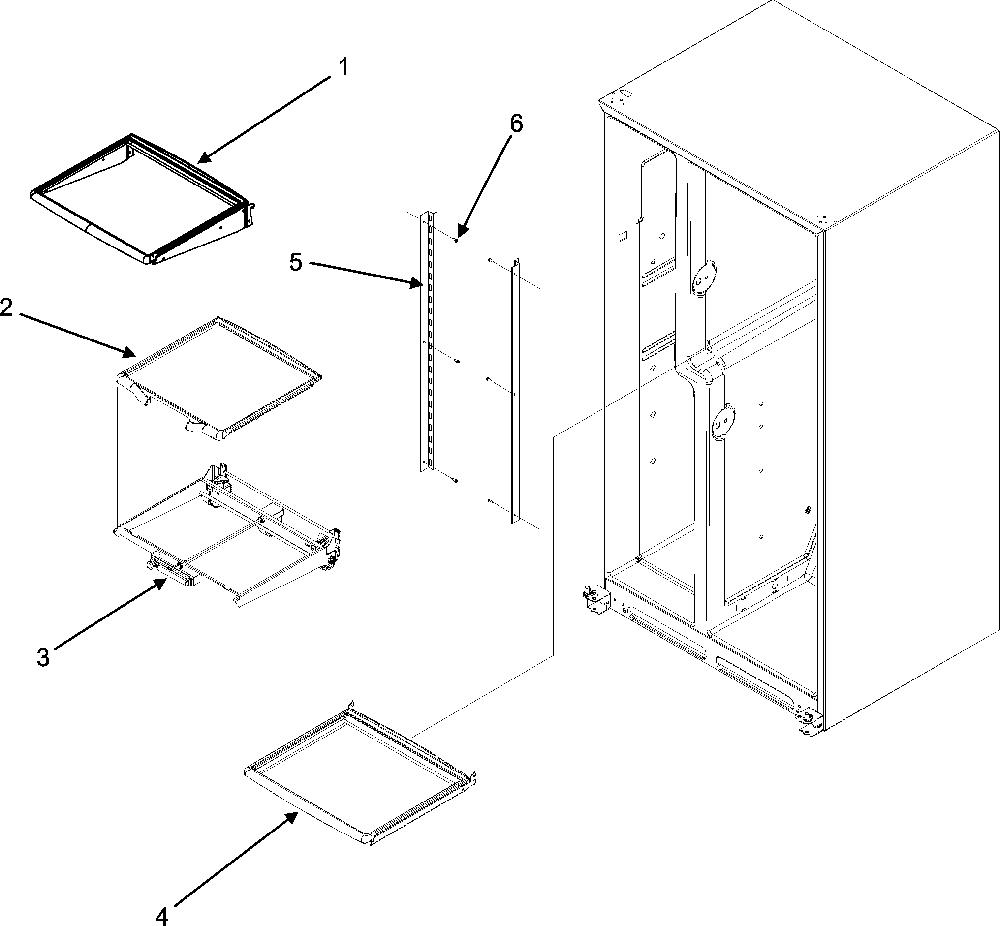 1
6
5
2
3
4