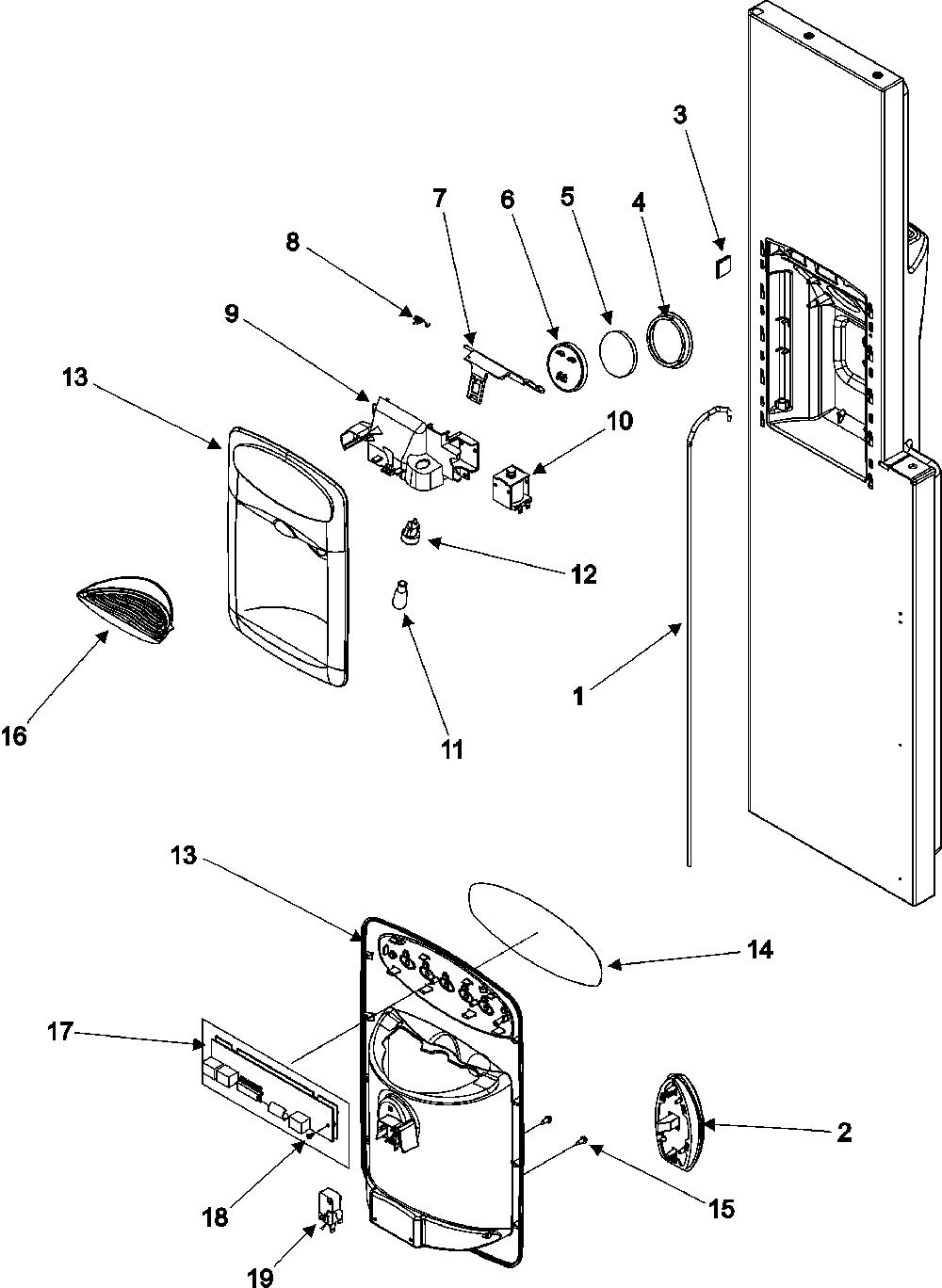 3
7
6
5
4
8
9
13
10
12
16
11
1
13
14
17
2
18
15
19