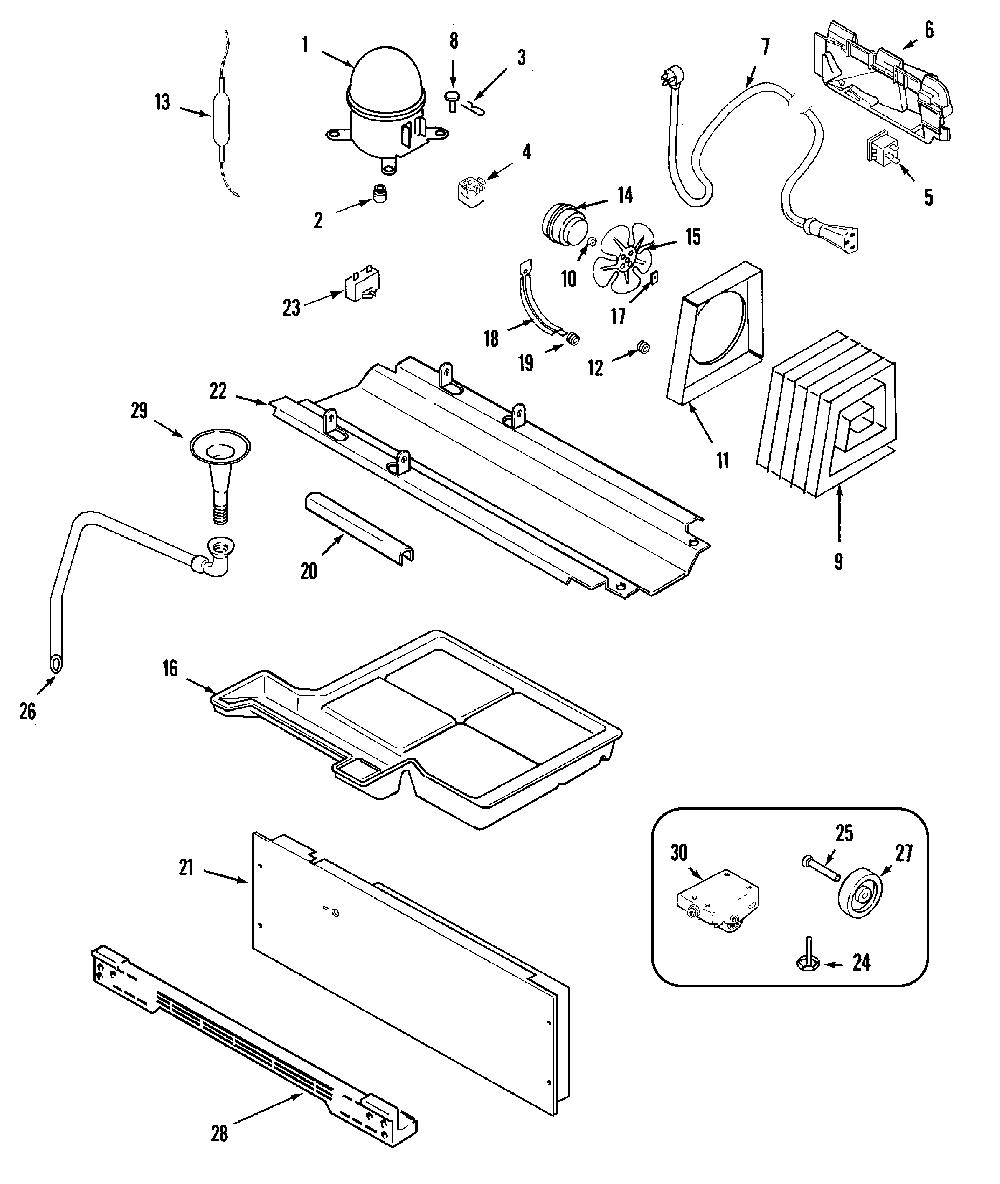 13
1
8
3
7
6
5
2
4
14
15
10
17
23
18
19
12
22
29
11
9
20
26
16
21
30
25
27
24
28