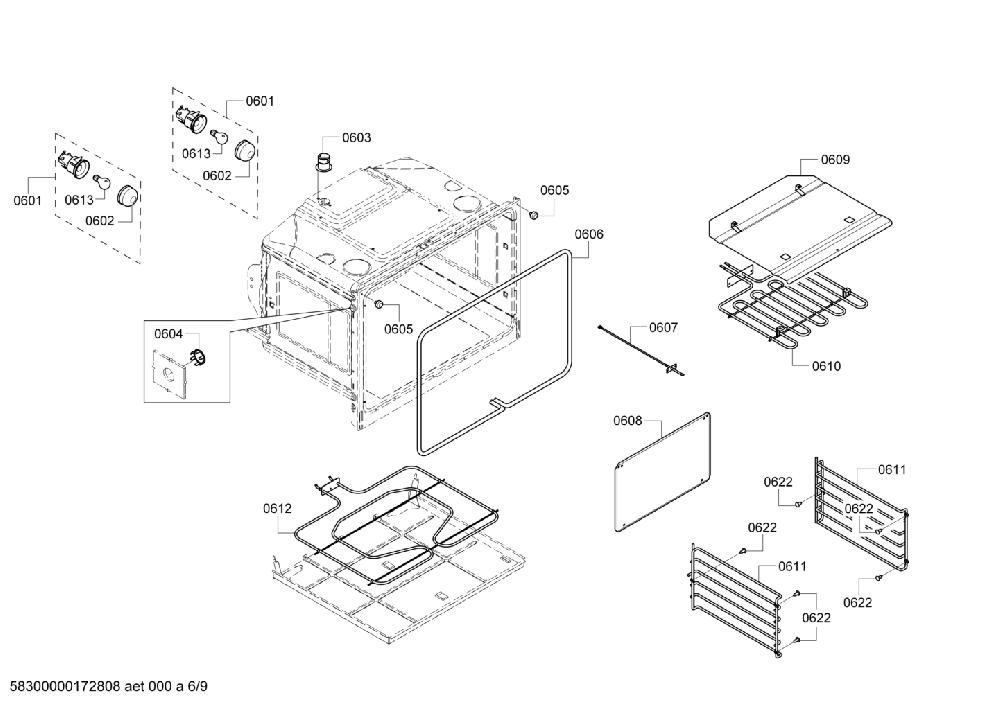 0601
0613
0602
0601
0613
0602
0603
0605
0606
0609
0604
0605
0607
0610
0608
0611
0622
0622
0612
0622
0611
0622
0622
58300000172808 aet 000 a 6/9