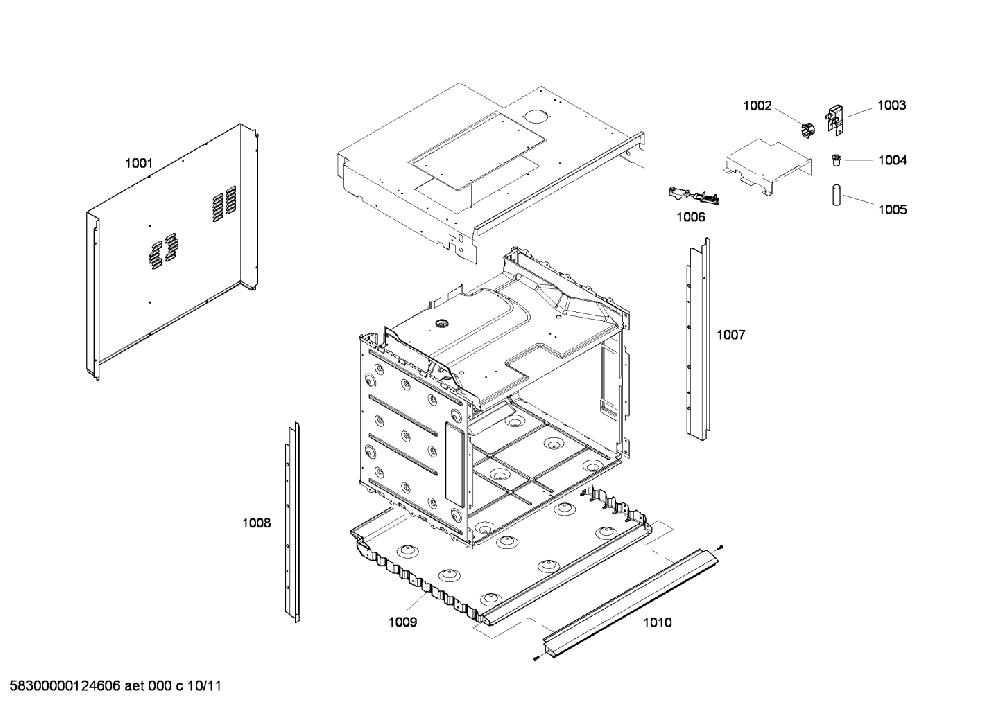 1001
1002
1003
1004
1005
1006
1007
1008
1009
1010
58300000124606 aet 000 c 10/11