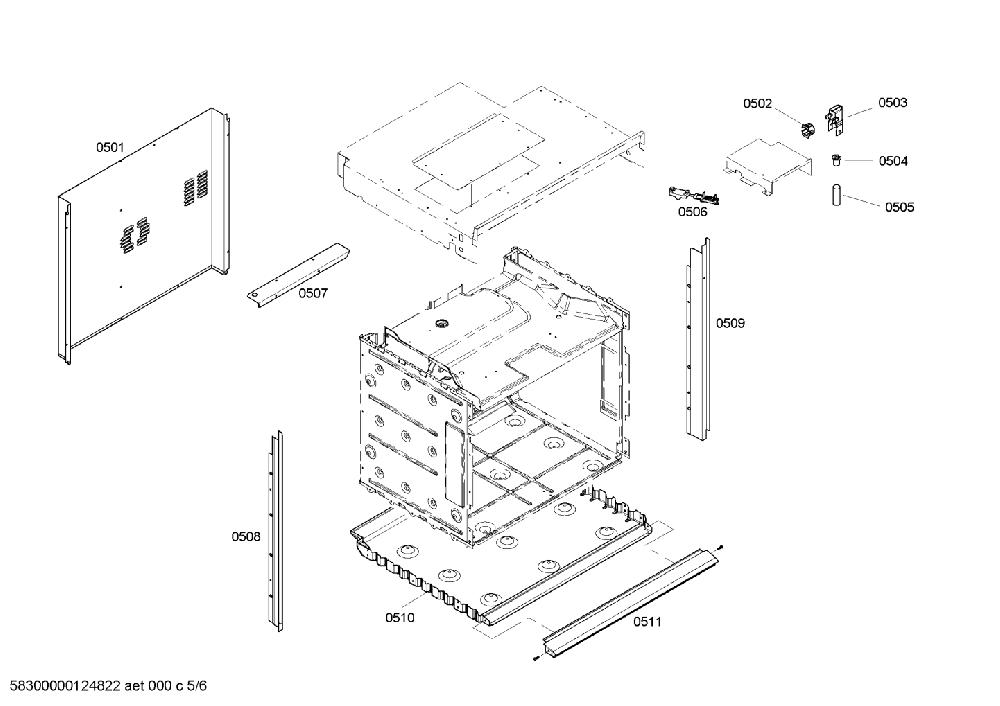 0501

0502

0503

0504

0505

0506

0507

0509

0508

0510

0511

58300000124822 aet 000 c 5/6