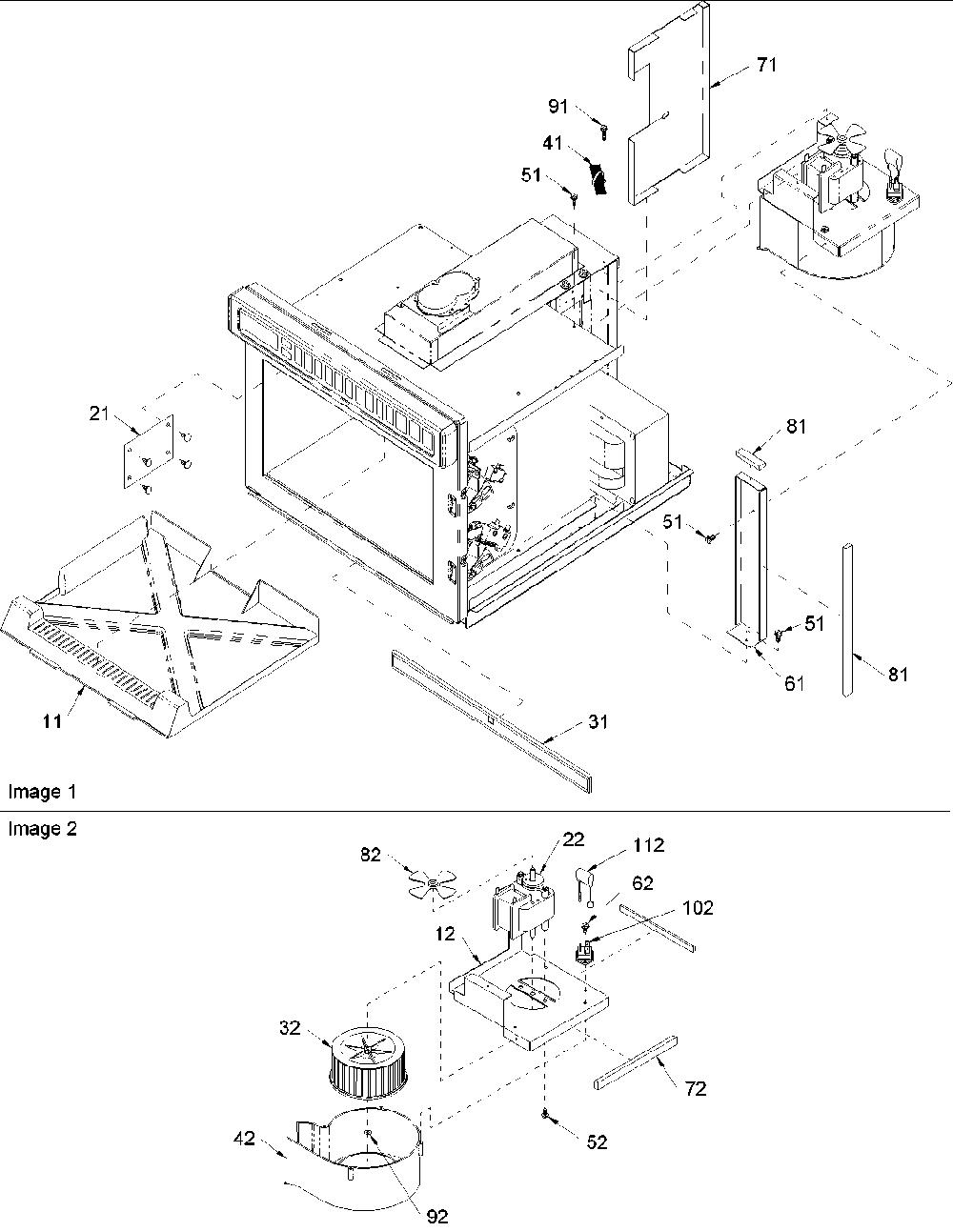 71
91
41
51
21
81
51
51
61
81
11
31
Image 1

Image 2
82
22
112
62
102
12
32
72
52
42
92