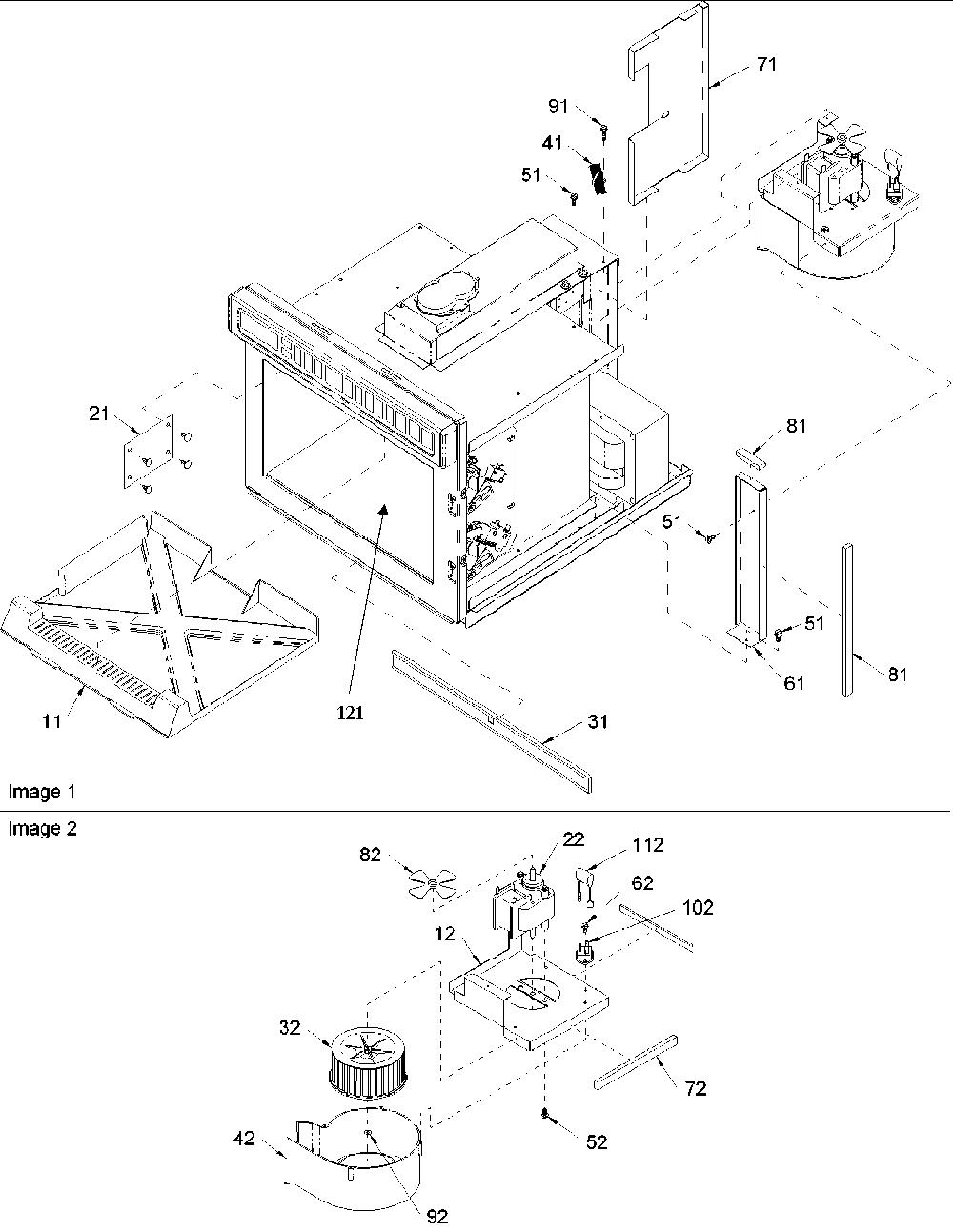 71
91
41
51
21
81
51
51
61
81
11
121
31
Image 1
Image 2
82
22
112
62
102
12
32
72
52
42
92