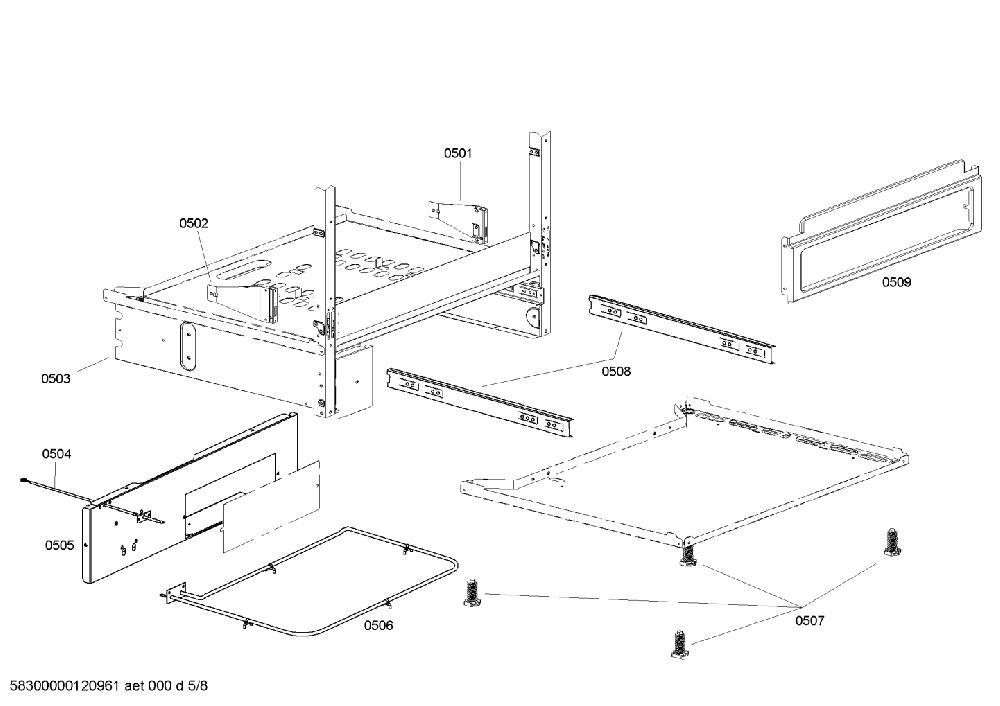 0501
0502
0509
0503
0508
0504
0505
0506
0507
58300000120961 aet 000 d 5/8