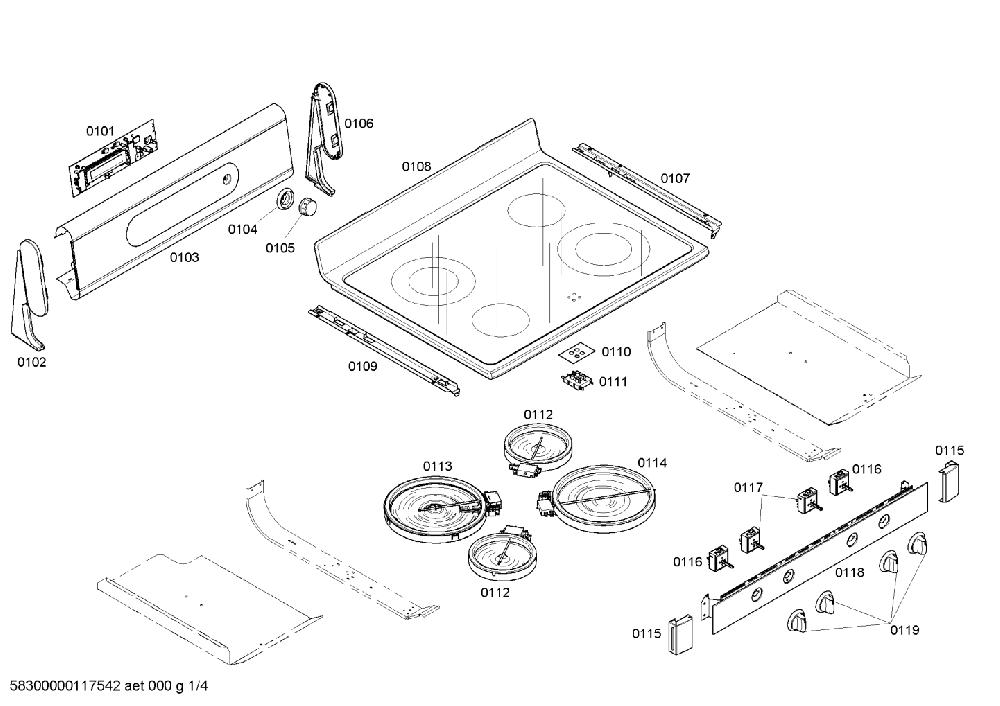 0101
0106
0108
0107
0104
0105
0103
0102
0109
0110
0111
0112
0113
0114
0115
0116
0117
0116
0118
0112
0115
0119
58300000117542 aet 000 g 1/4