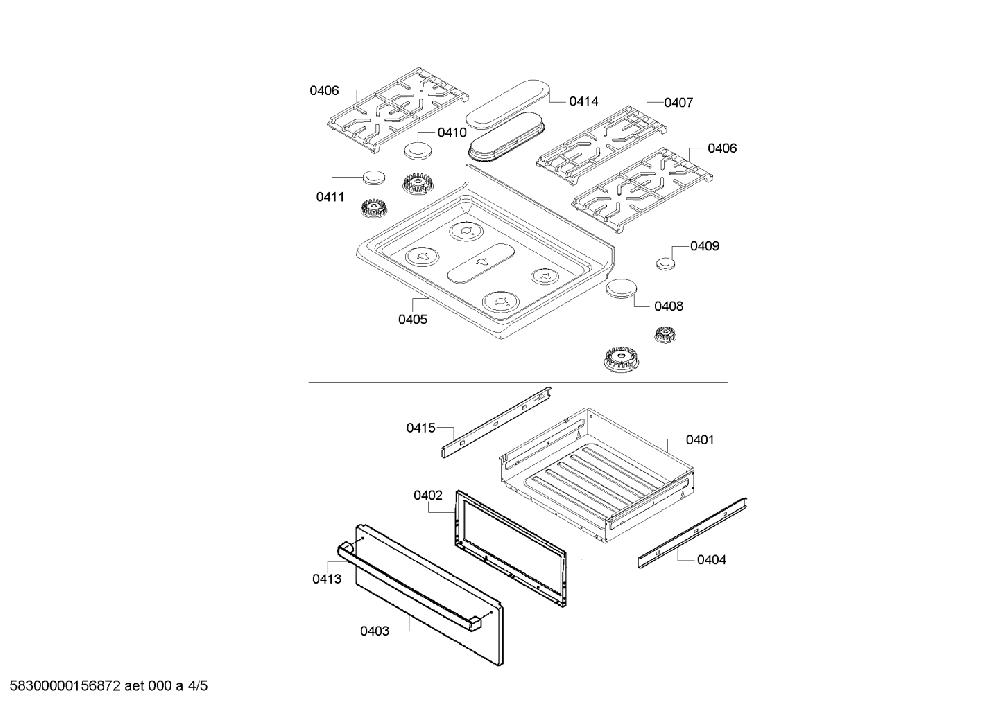 0406
0414
0407
0410
0406
0411
0409
0408
0405
0415
0401
0402
0404
0413
0403
58300000156872 aet 000 a 4/5