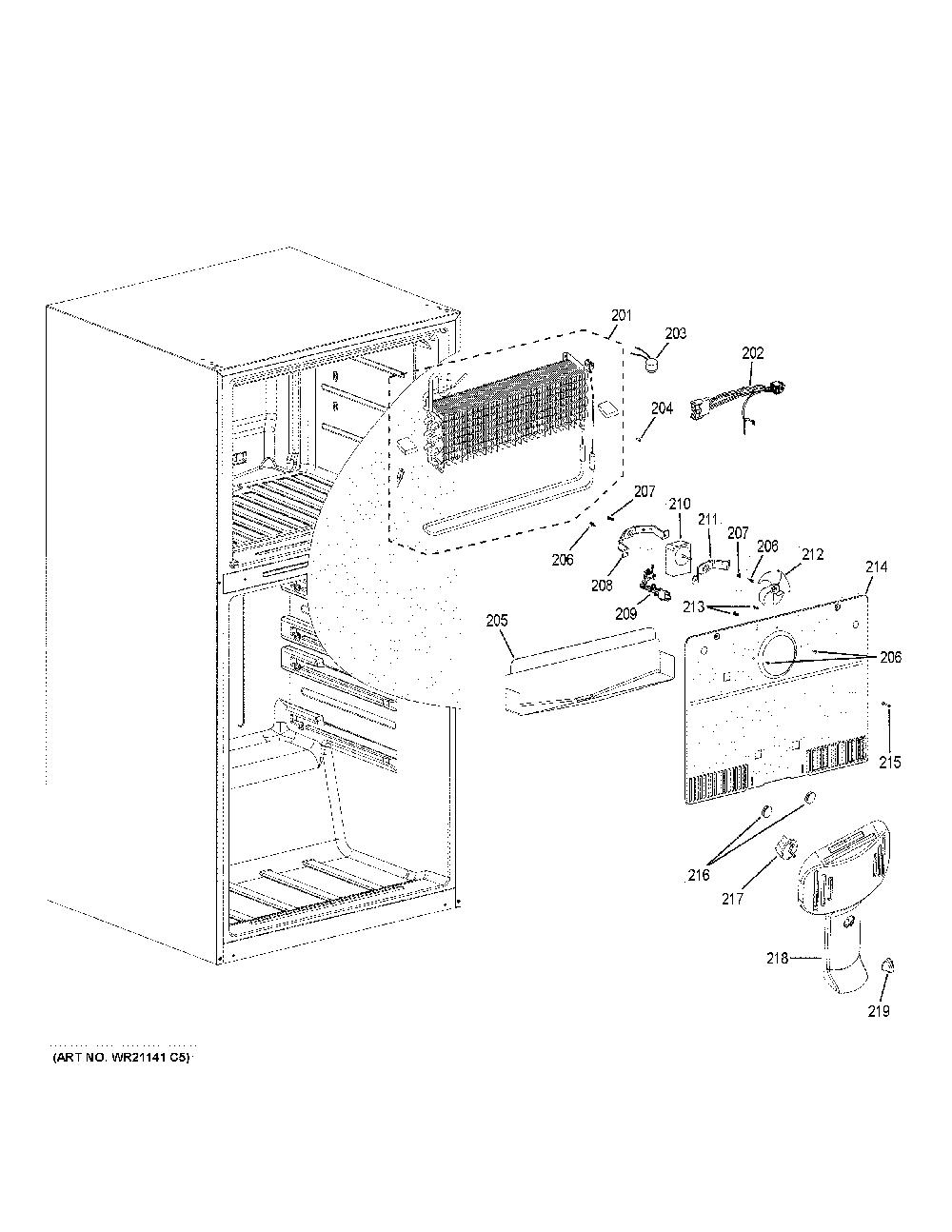 201
203
202
204
207
210
211
207
206
212
214
206
208
209
213
205
206
215
216
217
218
219
(ART NO. WR21141 C5)