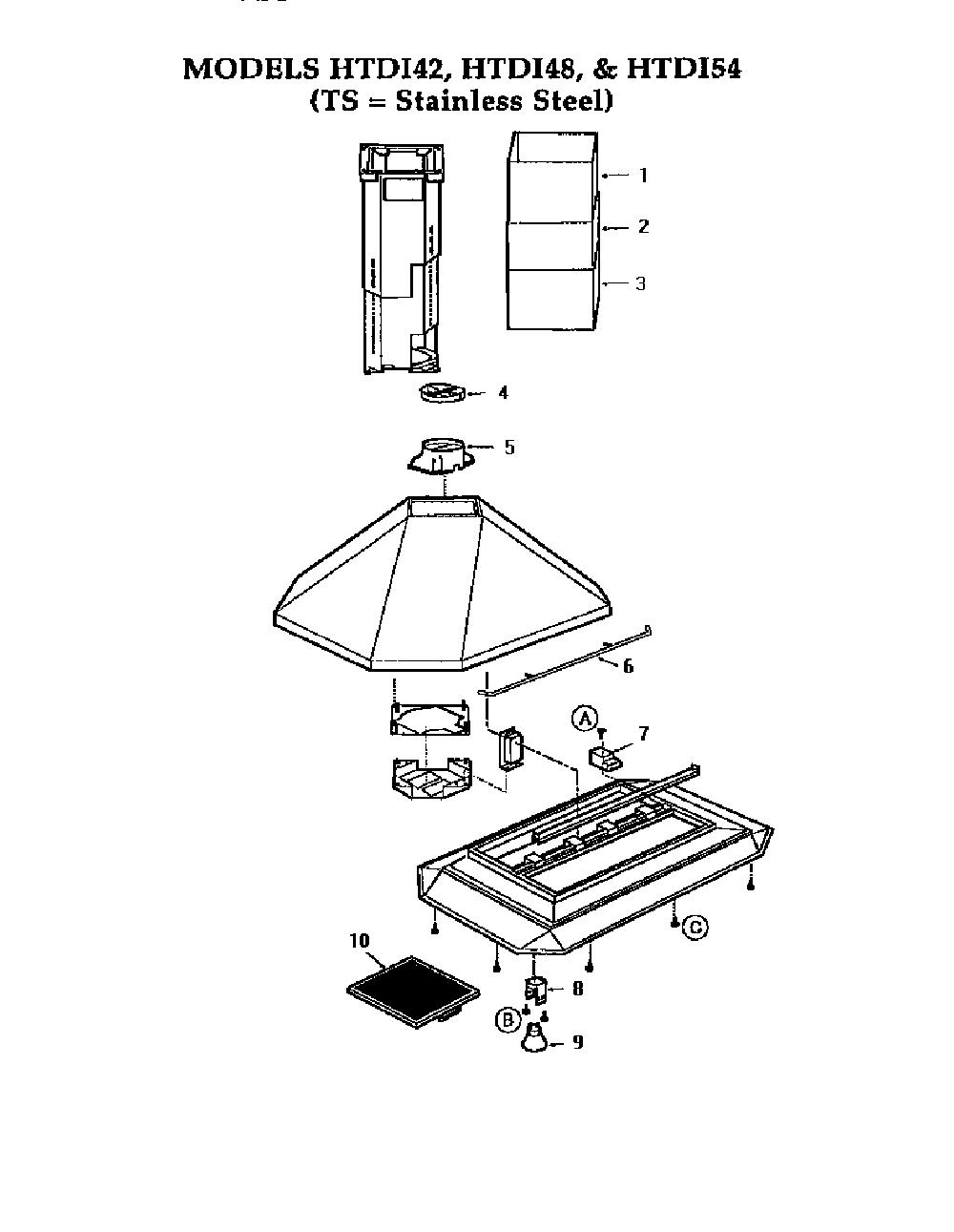 MODELS HTDI42, HTDI48, & HTDI54
(TS = Stainless Steel)

1
2
3
4
5
6
A
7
C
10
8
B
9