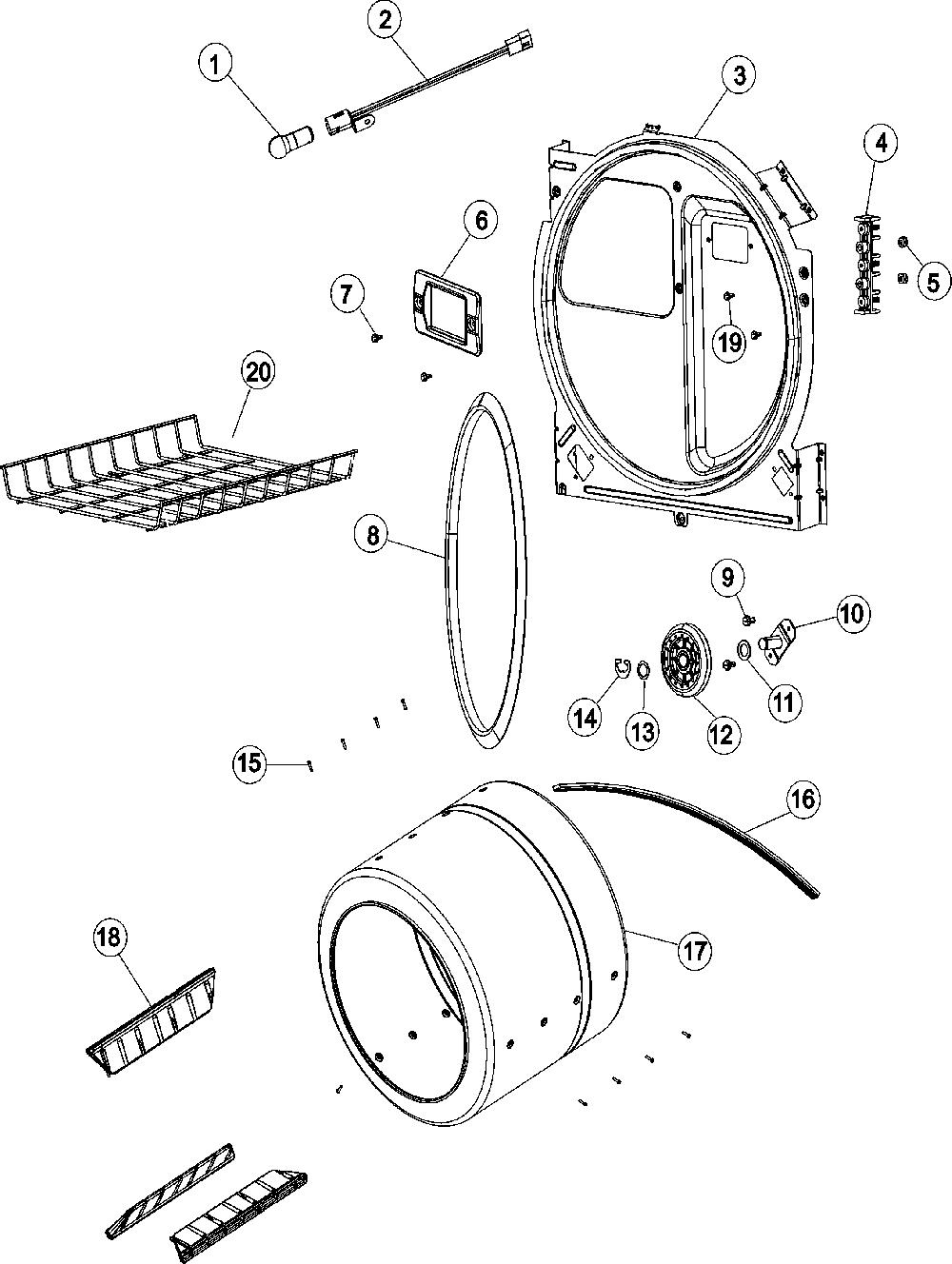 1
2
3
4
5
6
7
19
20
8
9
10
11
12
13
14
15
16
17
18