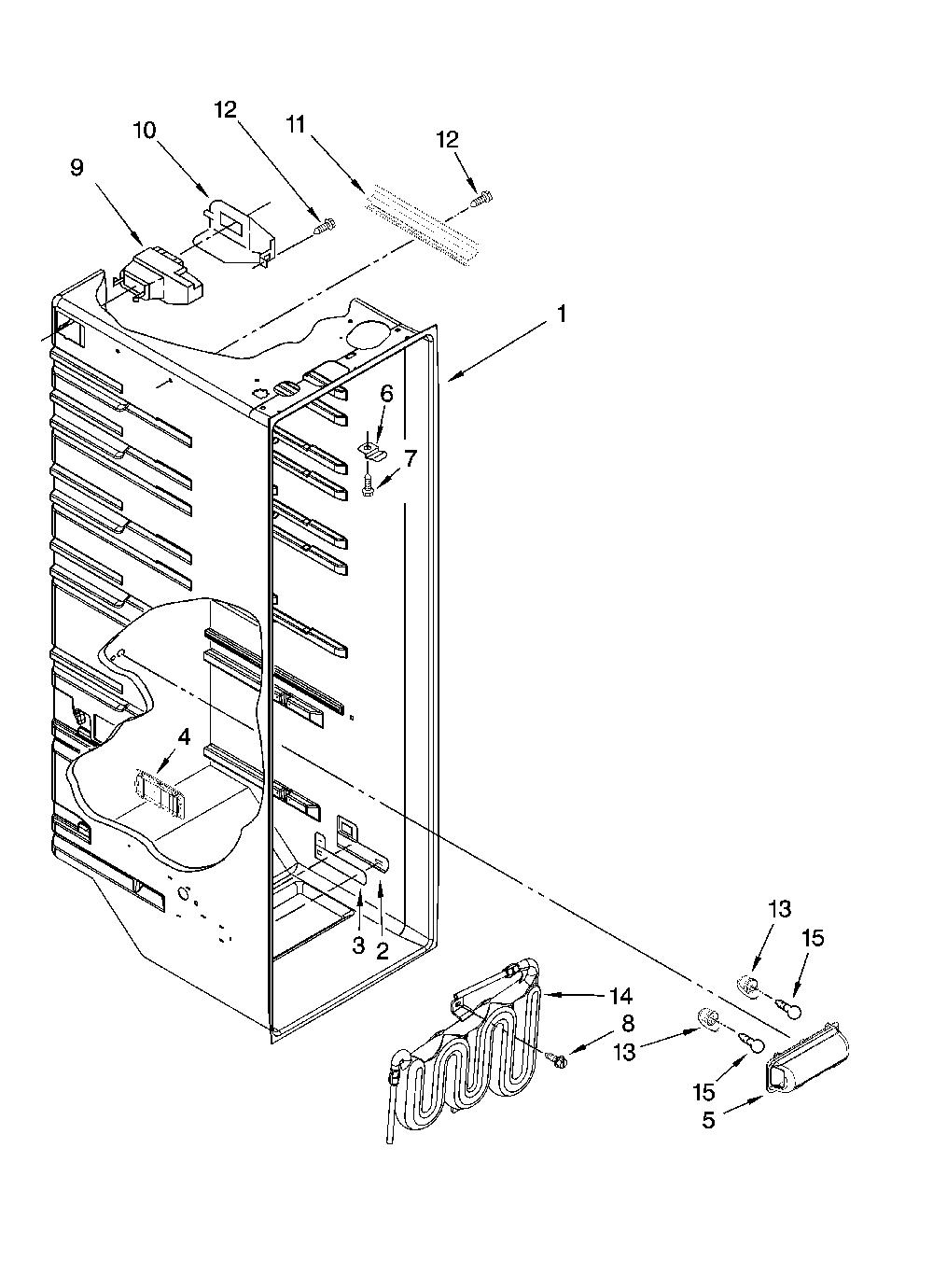 12
10
11
12
9
1
6
7
4
3
2
13
15
14
8
13
15
5