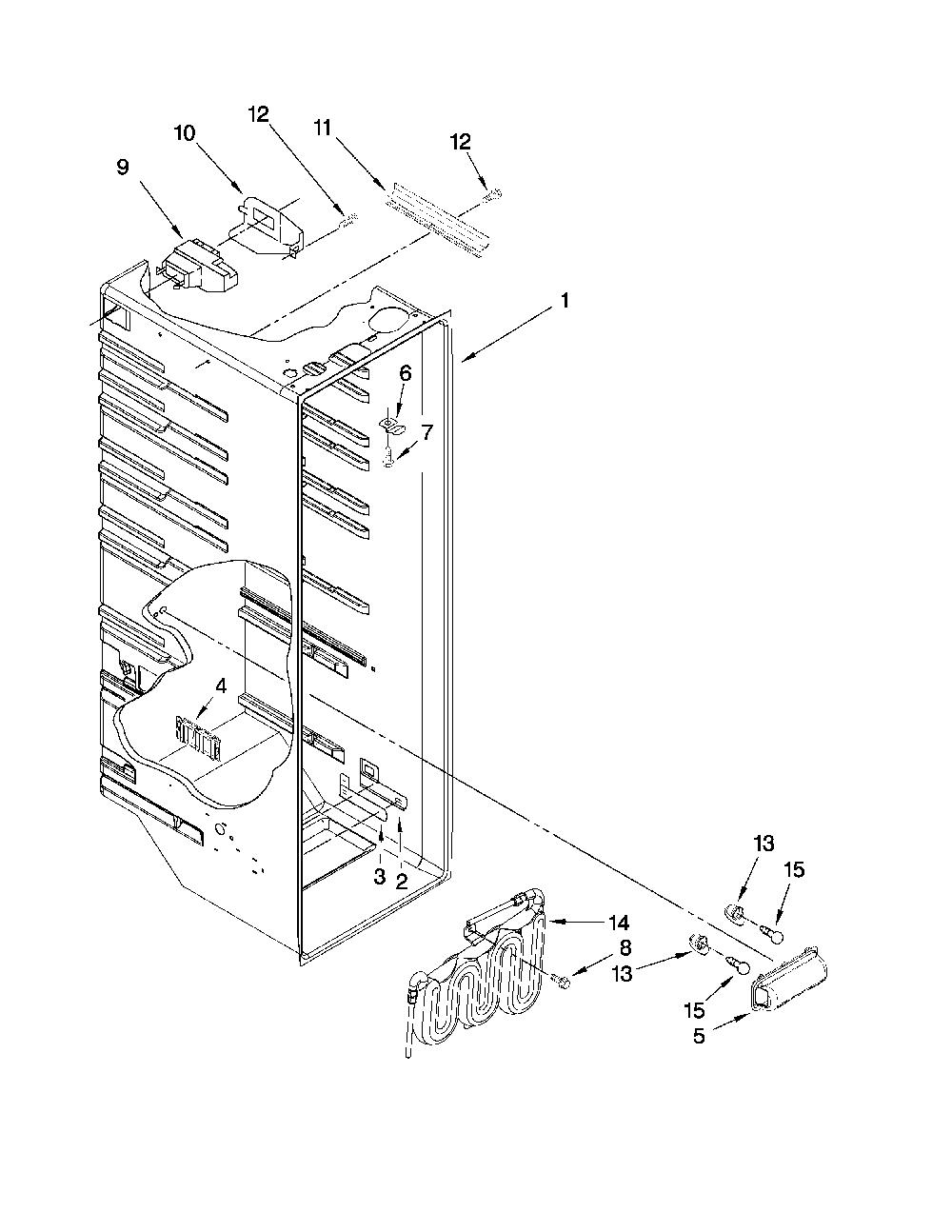 12
10
11
12
9
1
6
7
4
3
2
13
15
14
8
13
15
5