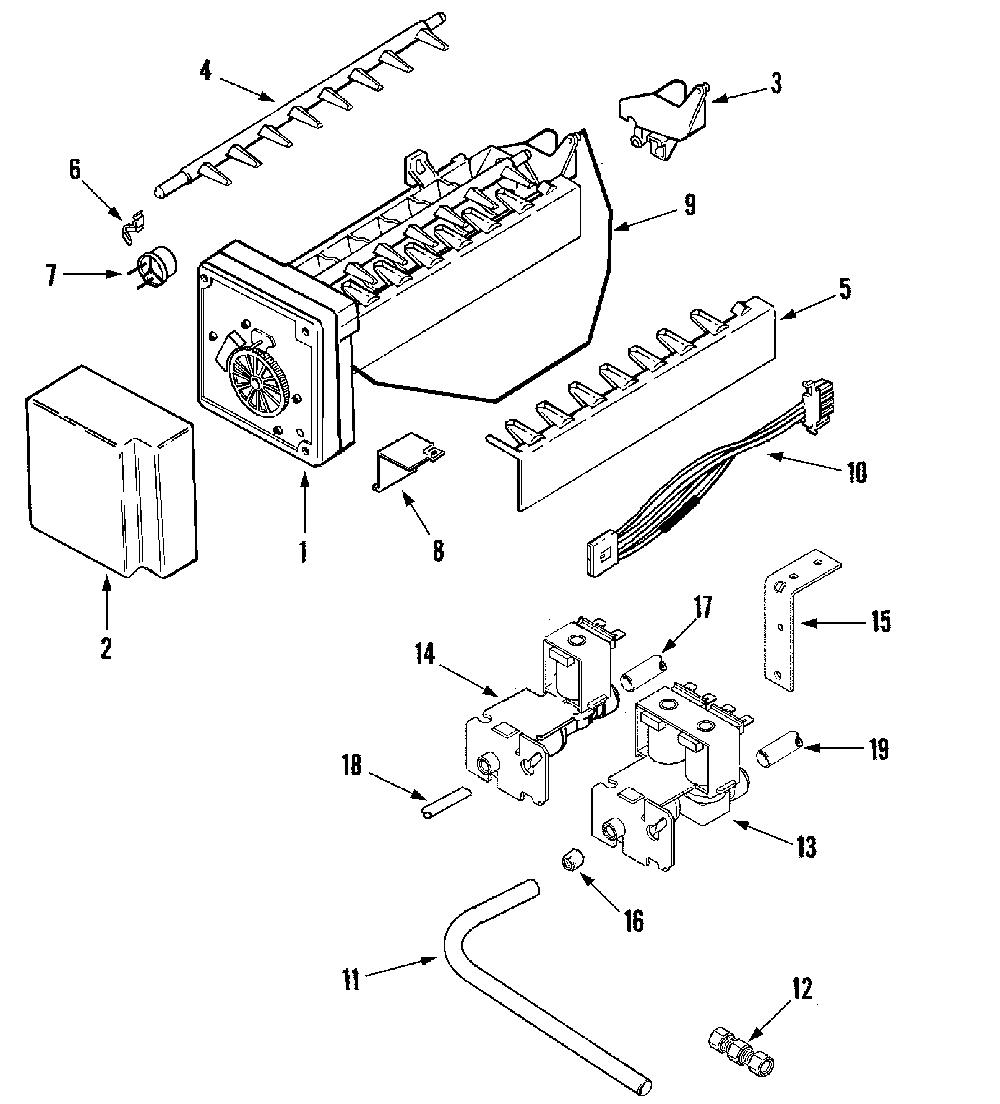 4
3
6
9
7
5
10
1
8
2
17
15
14
19
18
13
16
11
12