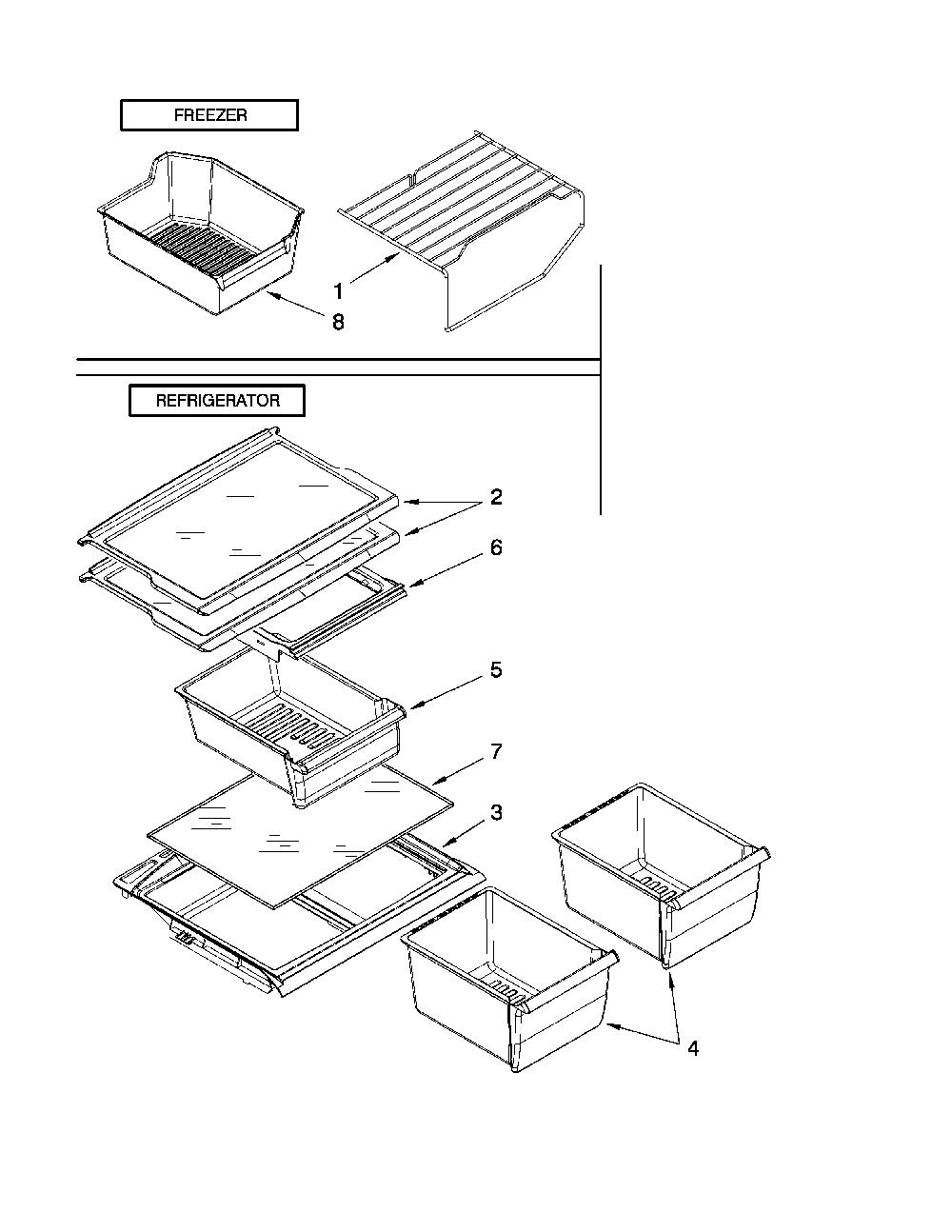 FREEZER

1

8

REFRIGERATOR

2

6

5

7

3

4