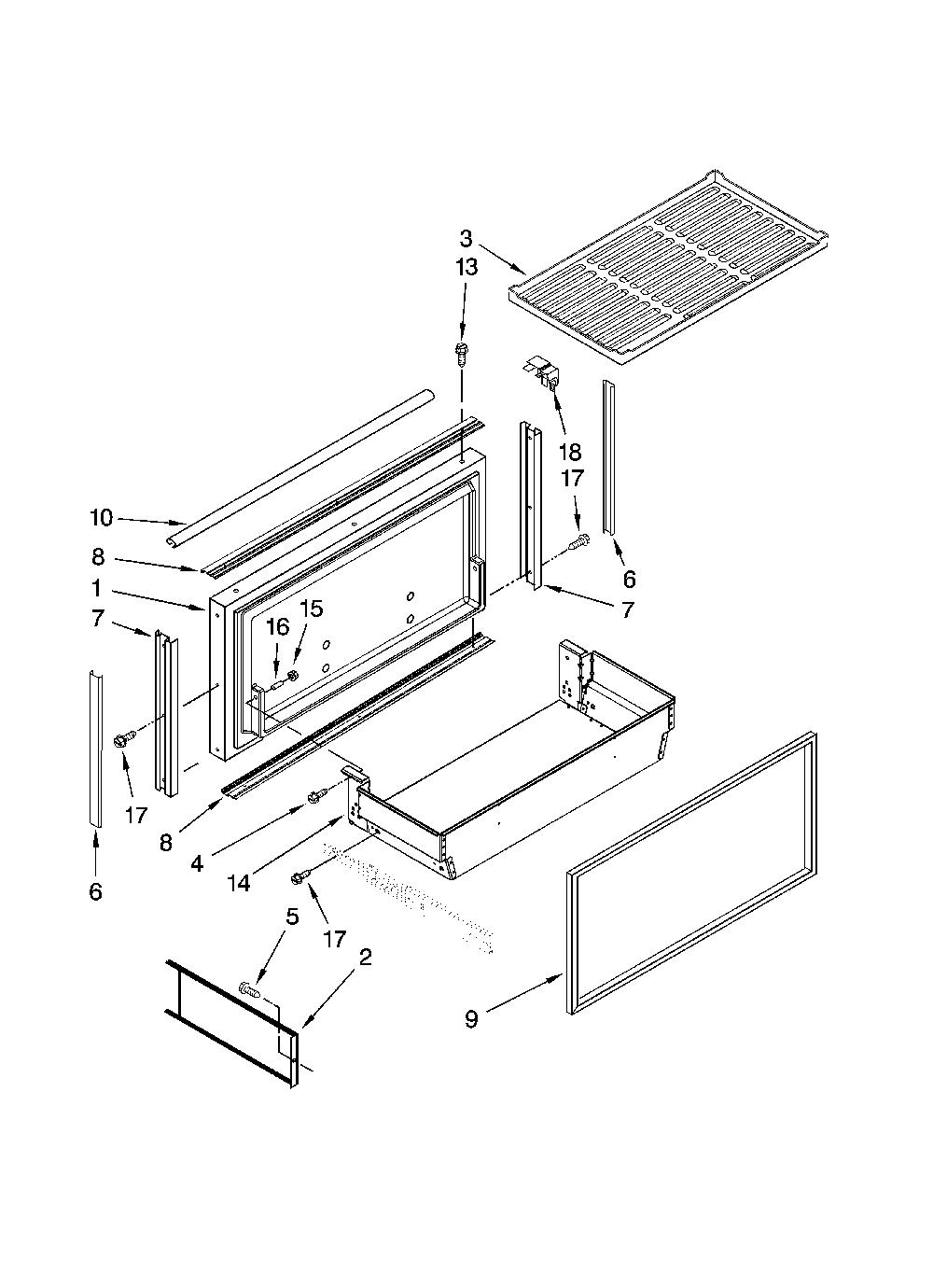 3
13
18
17
10
8
1
7
16
15
6
7
17
8
4
14
6
17
5
2
9