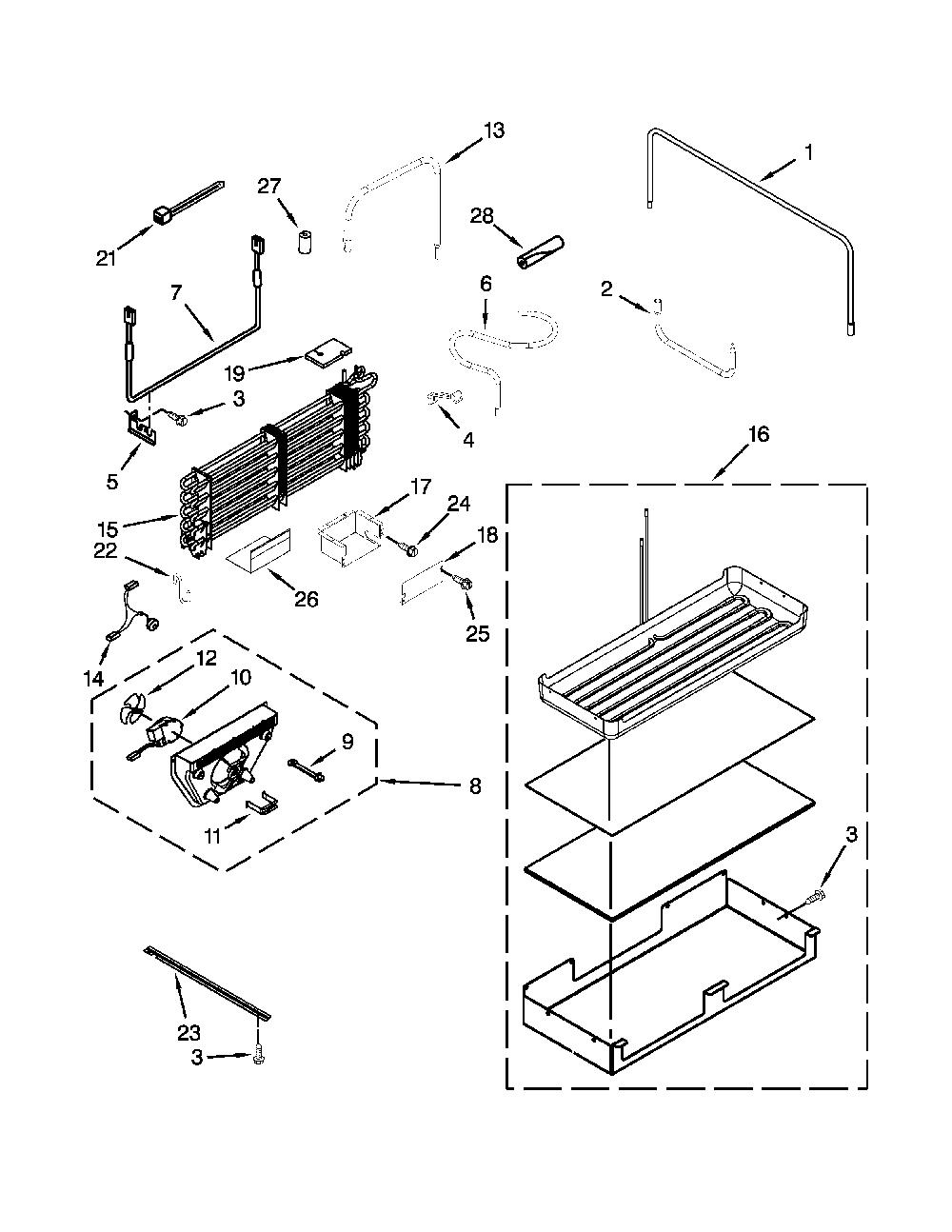 13
1
27
28
21
7
6
2
19
3
4
5
16
15
17
24
22
18
26
25
14
12
10
9
8
11
3
23
3