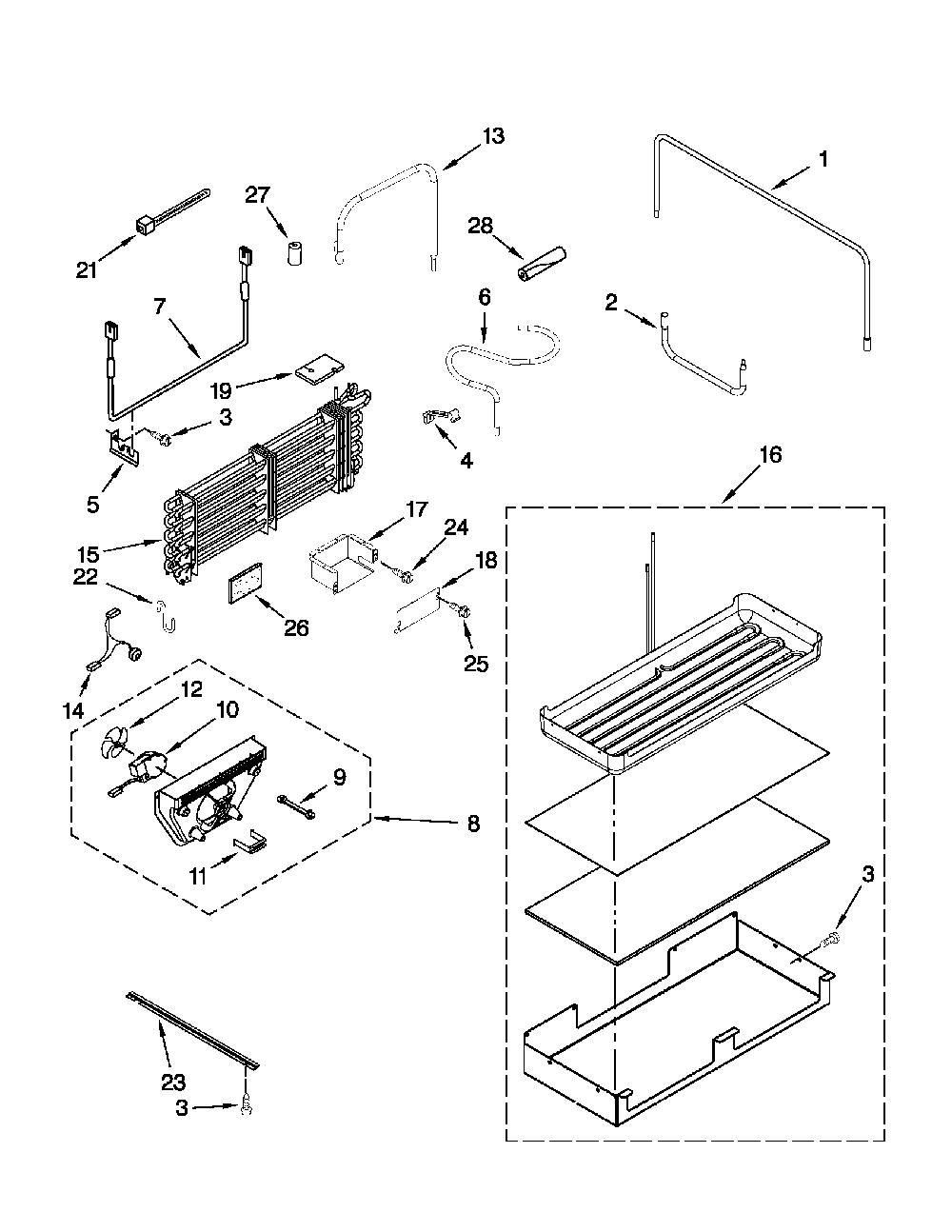 13
1
27
28
21
7
6
2
19
3
4
5
16
15
17
24
22
18
26
25
14
12
10
9
8
11
3
23
3