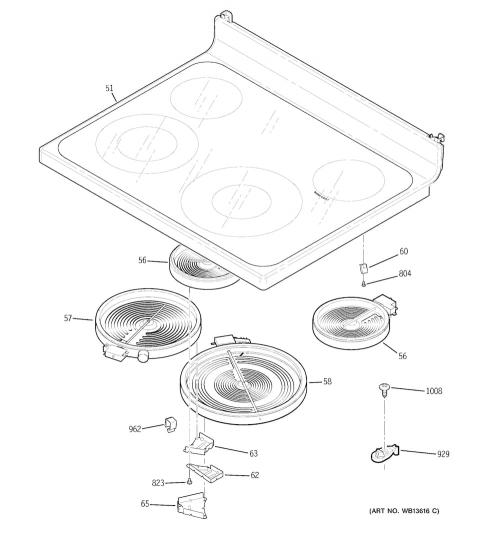 51

56

60

804

57

56

58

1008

962

63

929

823

62

65

(ART NO. WB13616 C)