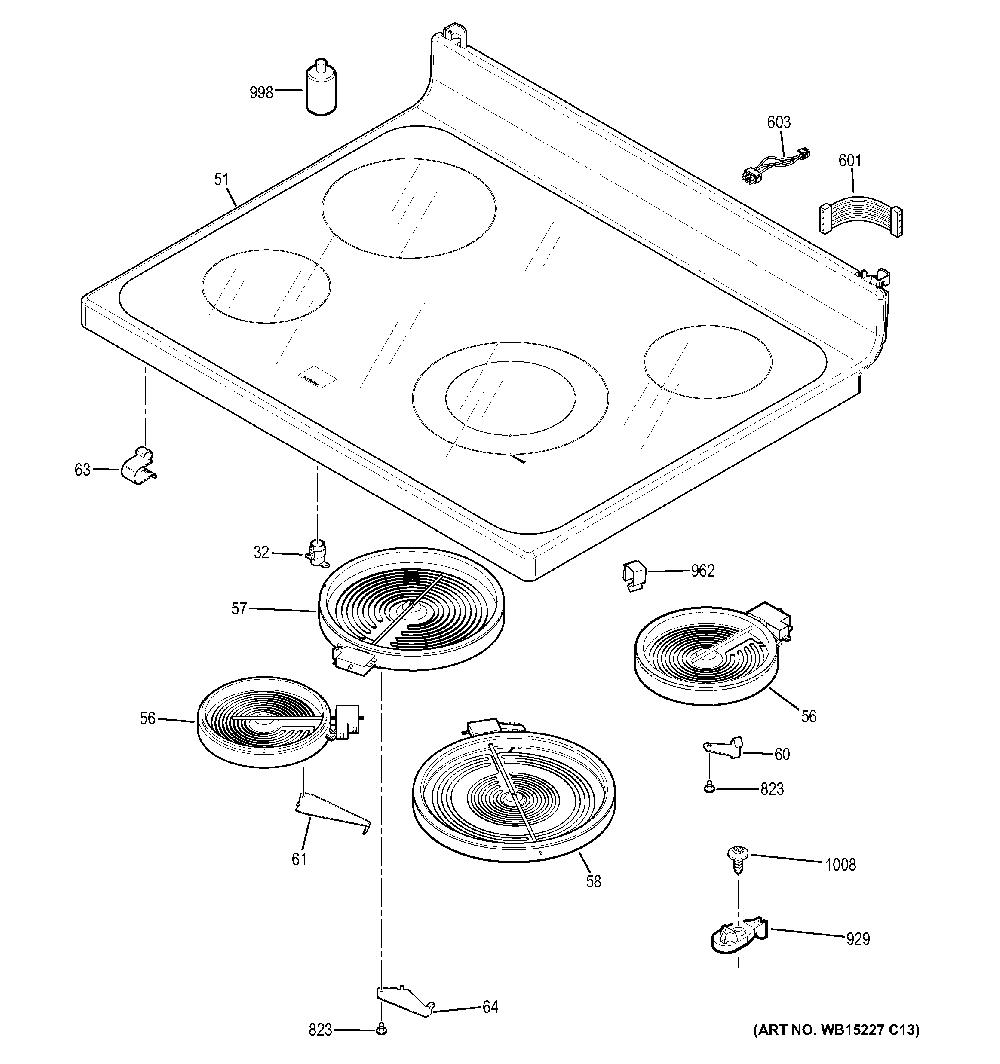 998
603
601
51
63
32
962
57
56
56
60
823
61
58
1008
929
64
823
(ART NO. WB15227 C13)