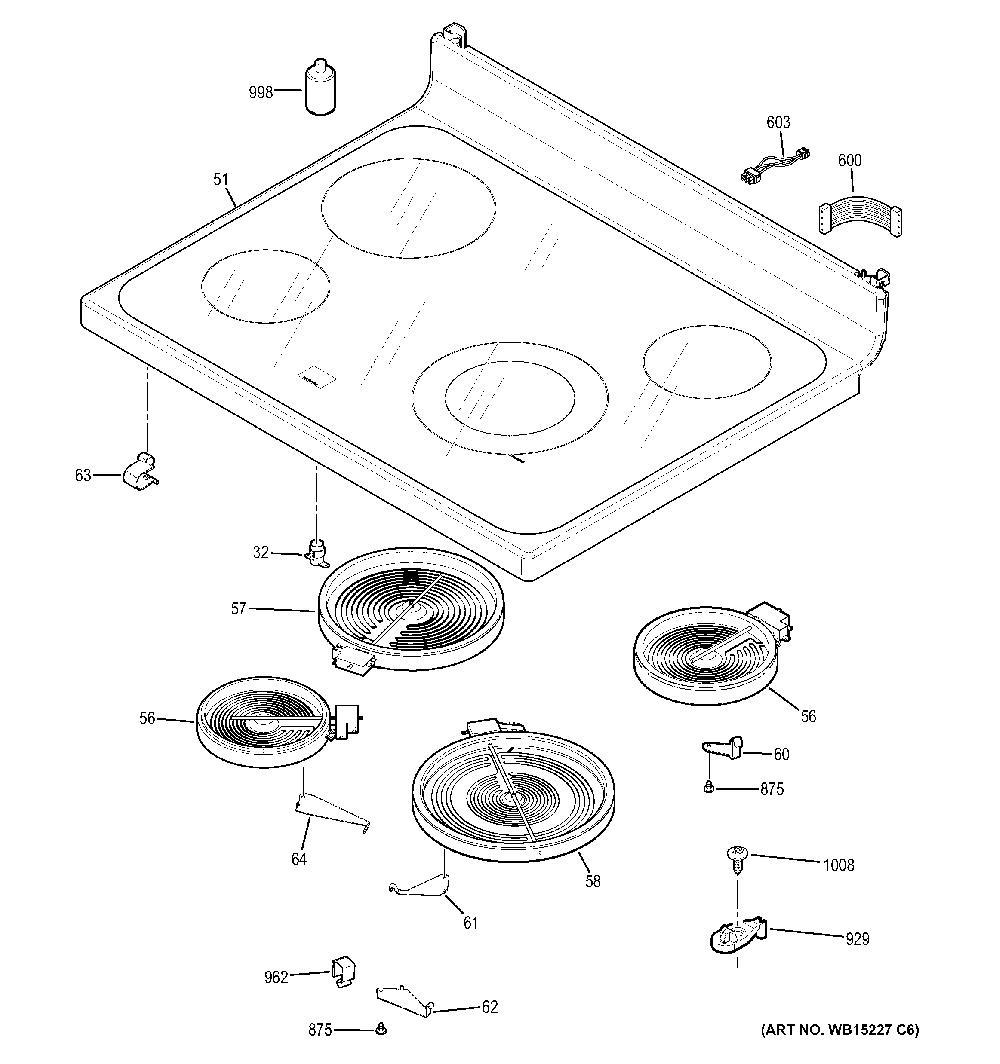 998
603
600
51
63
32
57
56
56
60
875
64
58
1008
61
929
962
62
875
(ART NO. WB15227 C6)