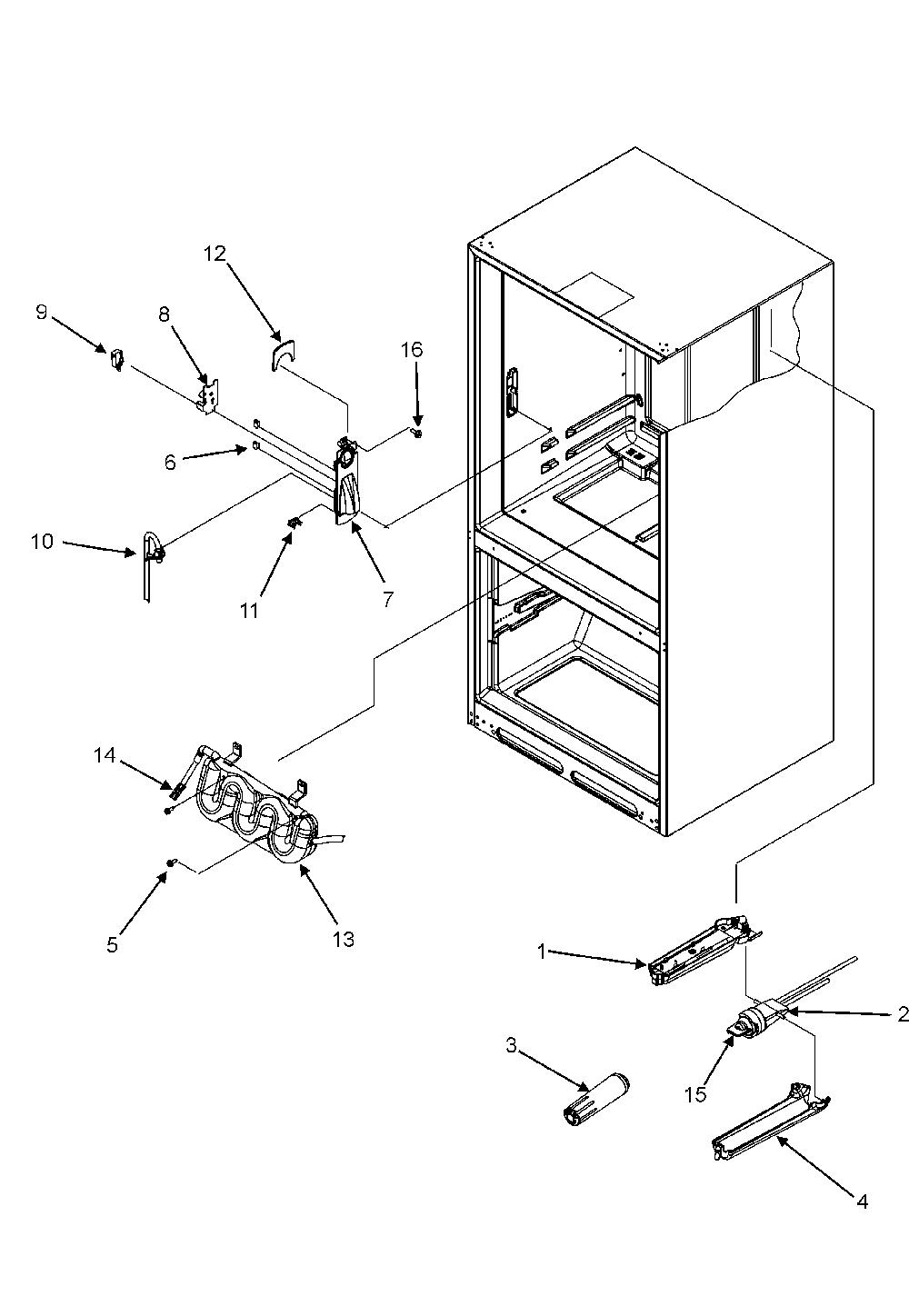 12
9
8
16
6
10
11
7
14
5
13
1
2
3
15
4