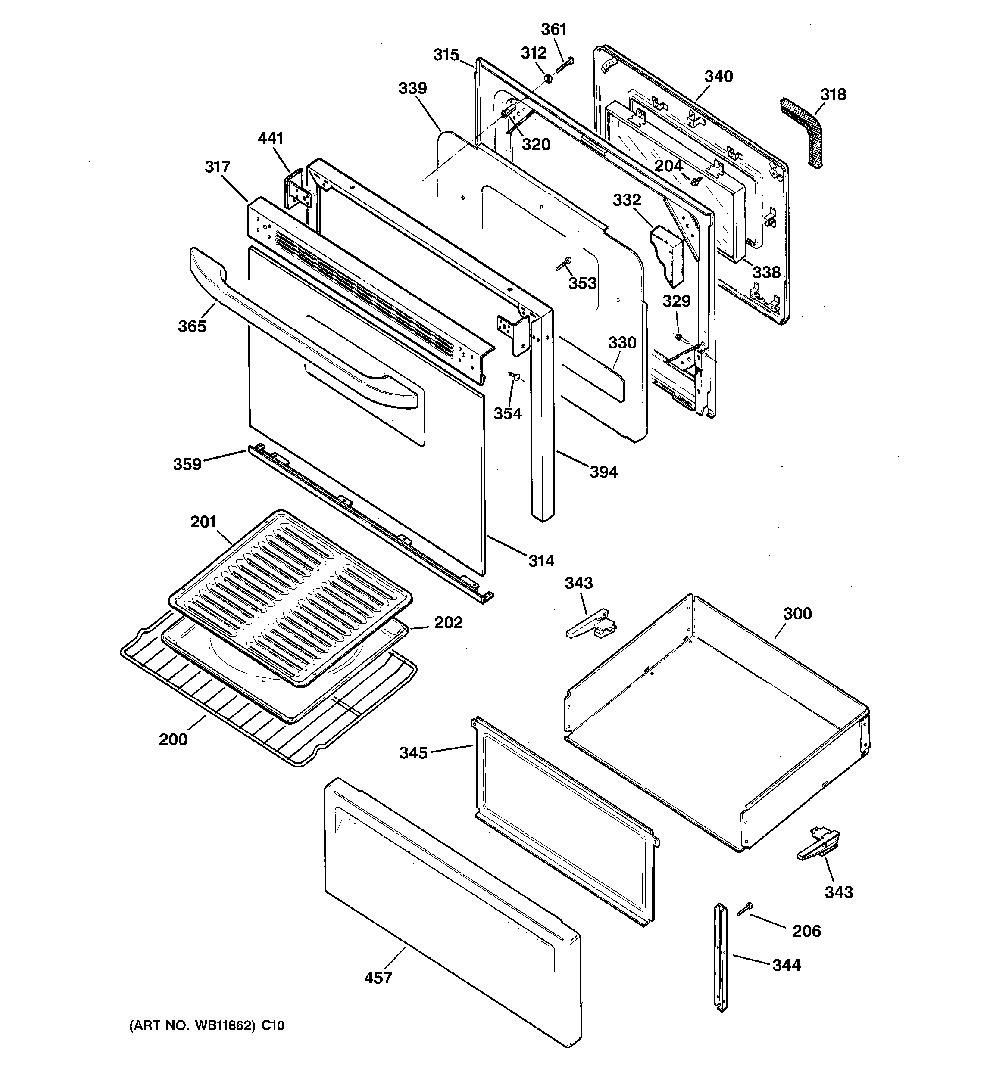 361
312
315
340
318
339
320
441
204
317
332
338
353
329
365
330
354
394
359
201
314
343
300
202
200
345
343
206
344
457
(ART NO. WB11662) C10